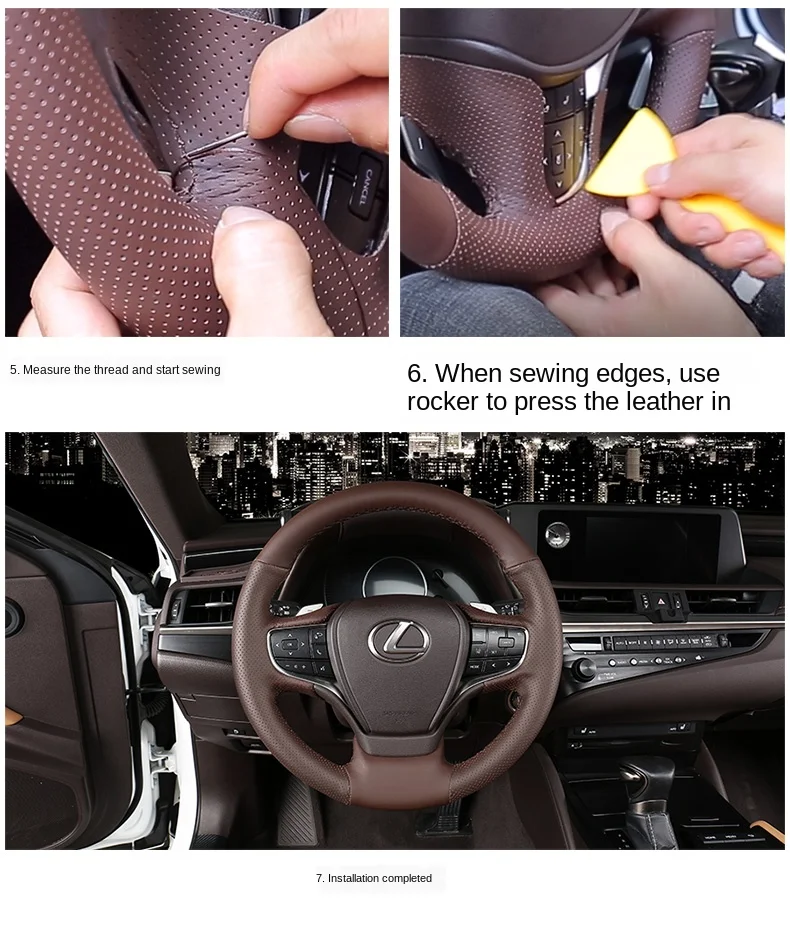 CANCEL

5. Measure the thread and start sewing

6. When sewing edges, use rocker to press the leather in

7. Installation completed