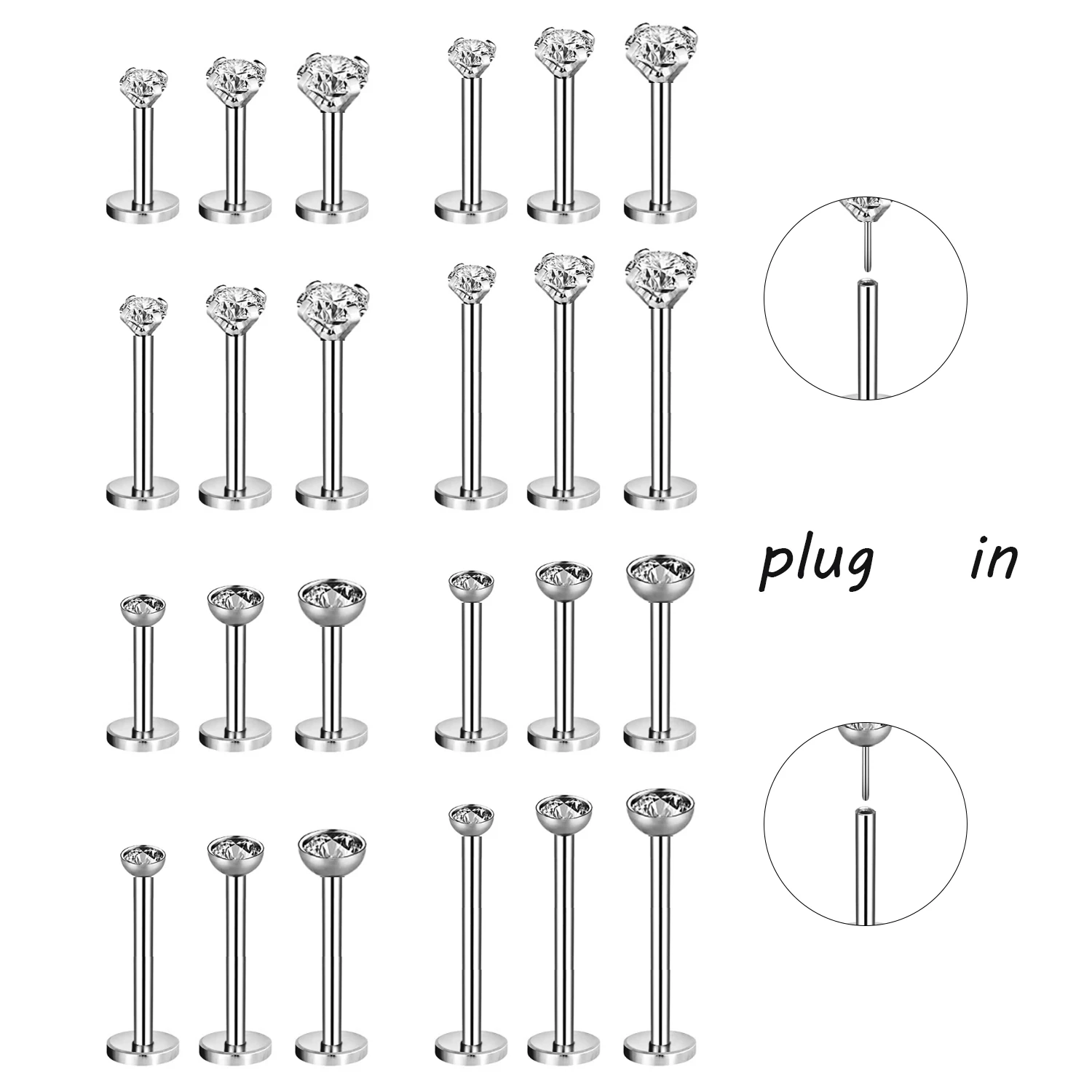 plug in