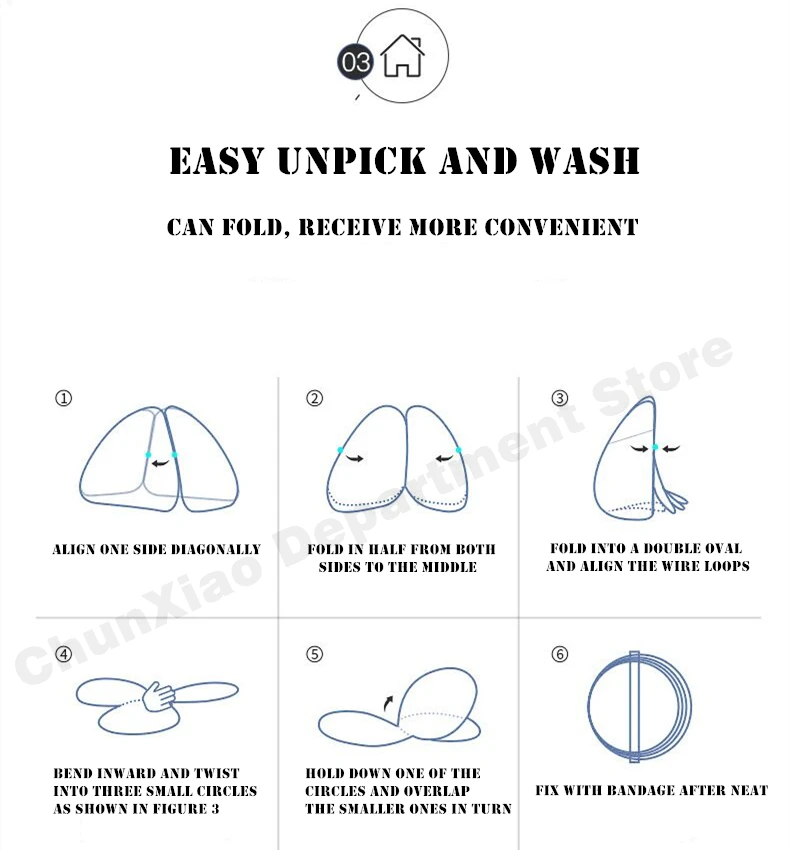 03

EASY UNPICK AND WASH

CAN FOLD, RECEIVE MORE CONVENIENT

ChunXiao Department Store

①
ALIGN ONE SIDE DIAGONALLY

②
FOLD IN HALF FROM BOTH SIDES TO THE MIDDLE

③
FOLD INTO A DOUBLE OVAL AND ALIGN THE WIRE LOOPS

④
BEND INWARD AND TWIST INTO THREE SMALL CIRCLES AS SHOWN IN FIGURE 3

⑤
HOLD DOWN ONE OF THE CIRCLES AND OVERLAP THE SMALLER ONES IN TURN

⑥
FIX WITH BANDAGE AFTER NEAT