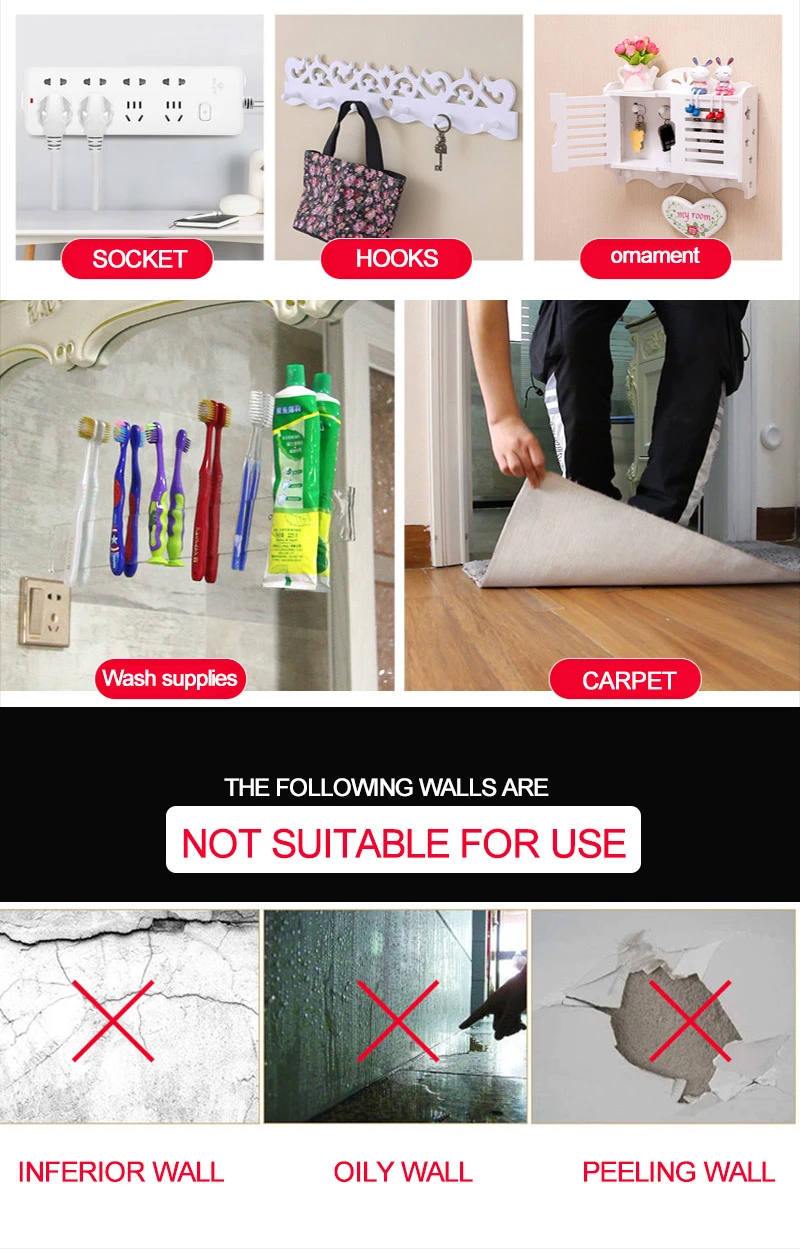 SOCKET

HOOKS

ornament

my room

Wash supplies

CARPET

THE FOLLOWING WALLS ARE

NOT SUITABLE FOR USE

INFERIOR WALL

OILY WALL

PEELING WALL