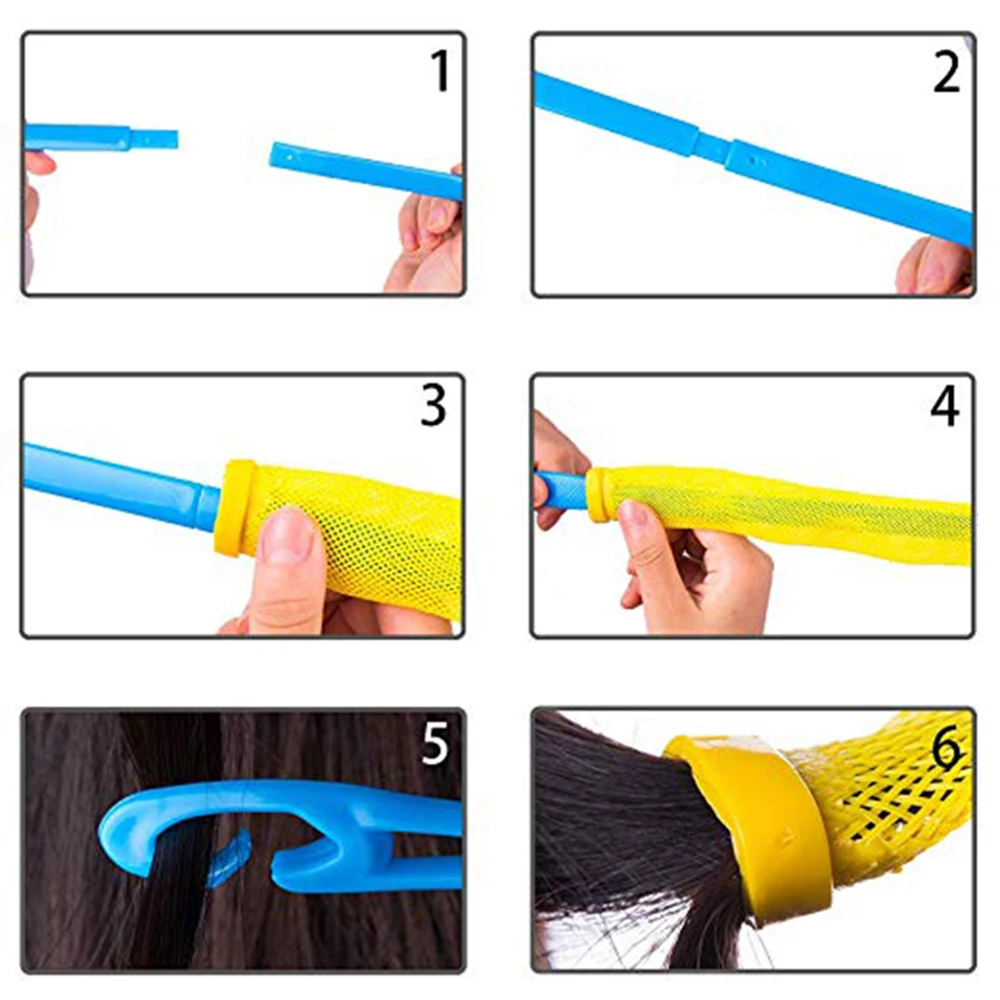 1

2

3

4

5

6