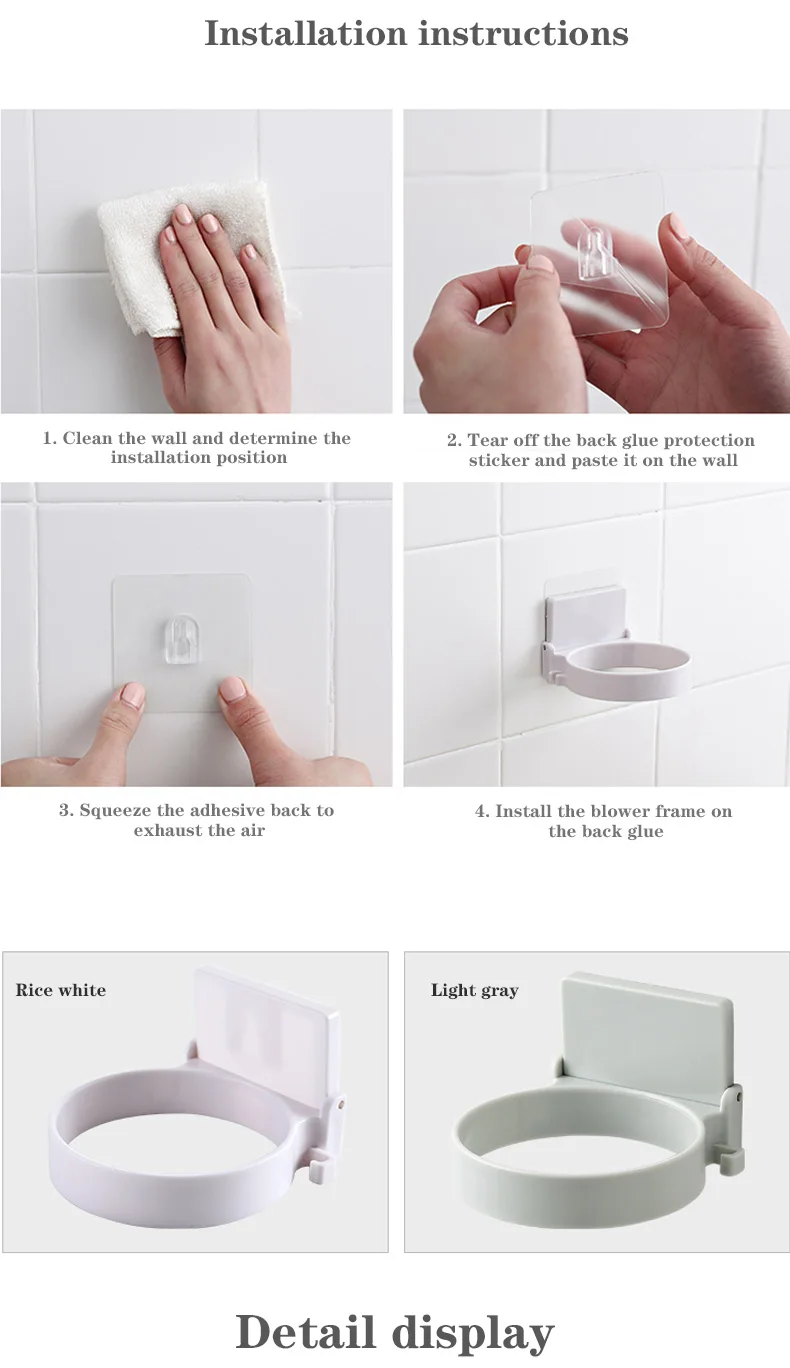 Installation instructions

1. Clean the wall and determine the installation position

2. Tear off the back glue protection sticker and paste it on the wall

3. Squeeze the adhesive back to exhaust the air

4. Install the blower frame on the back glue

Rice white

Light gray

Detail display