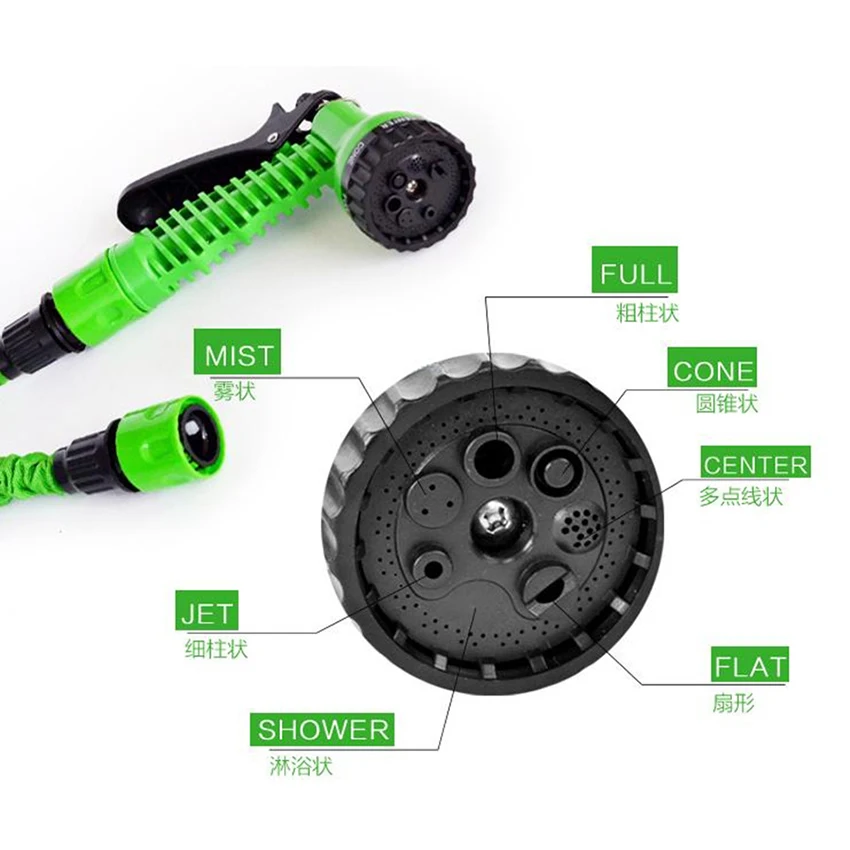 FULL
粗柱状

MIST
雾状

CONE
圆锥状

CENTER
多点线状

JET
细柱状

FLAT
扇形

SHOWER
淋浴状