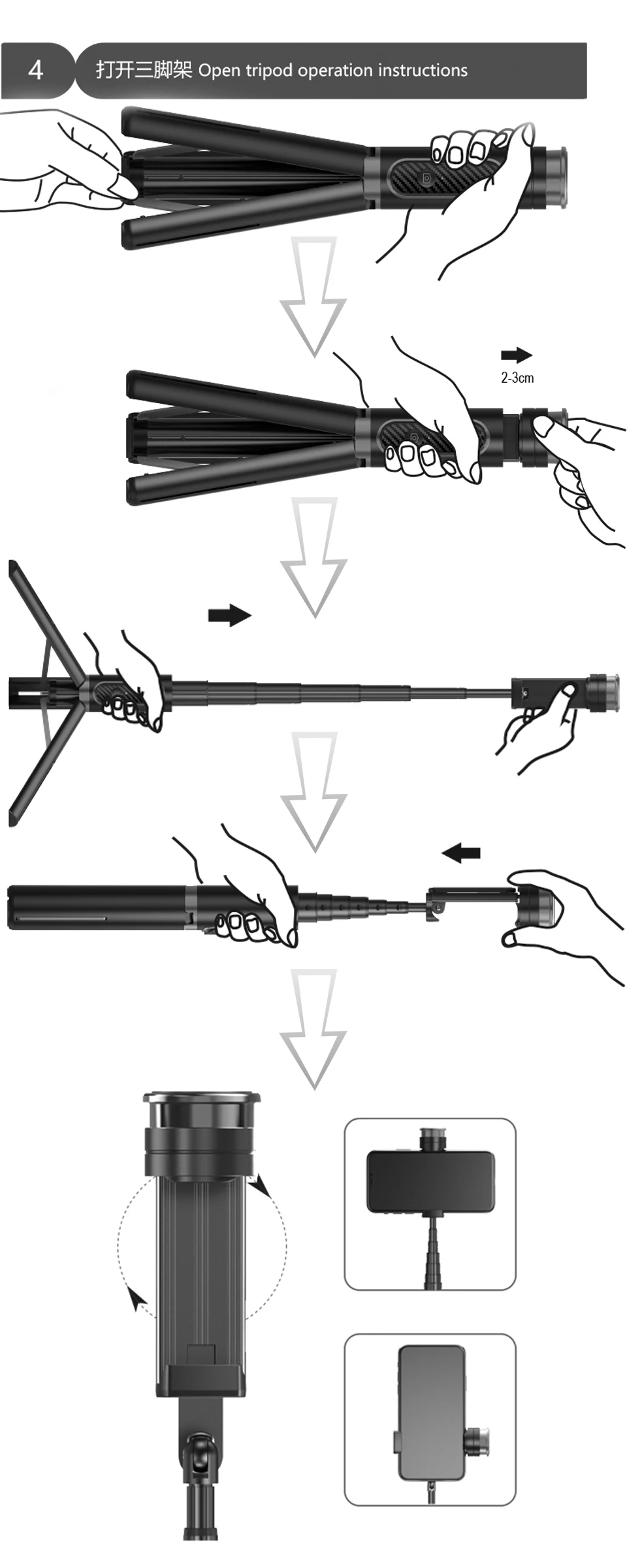 4

打开三脚架 Open tripod operation instructions

2-3cm