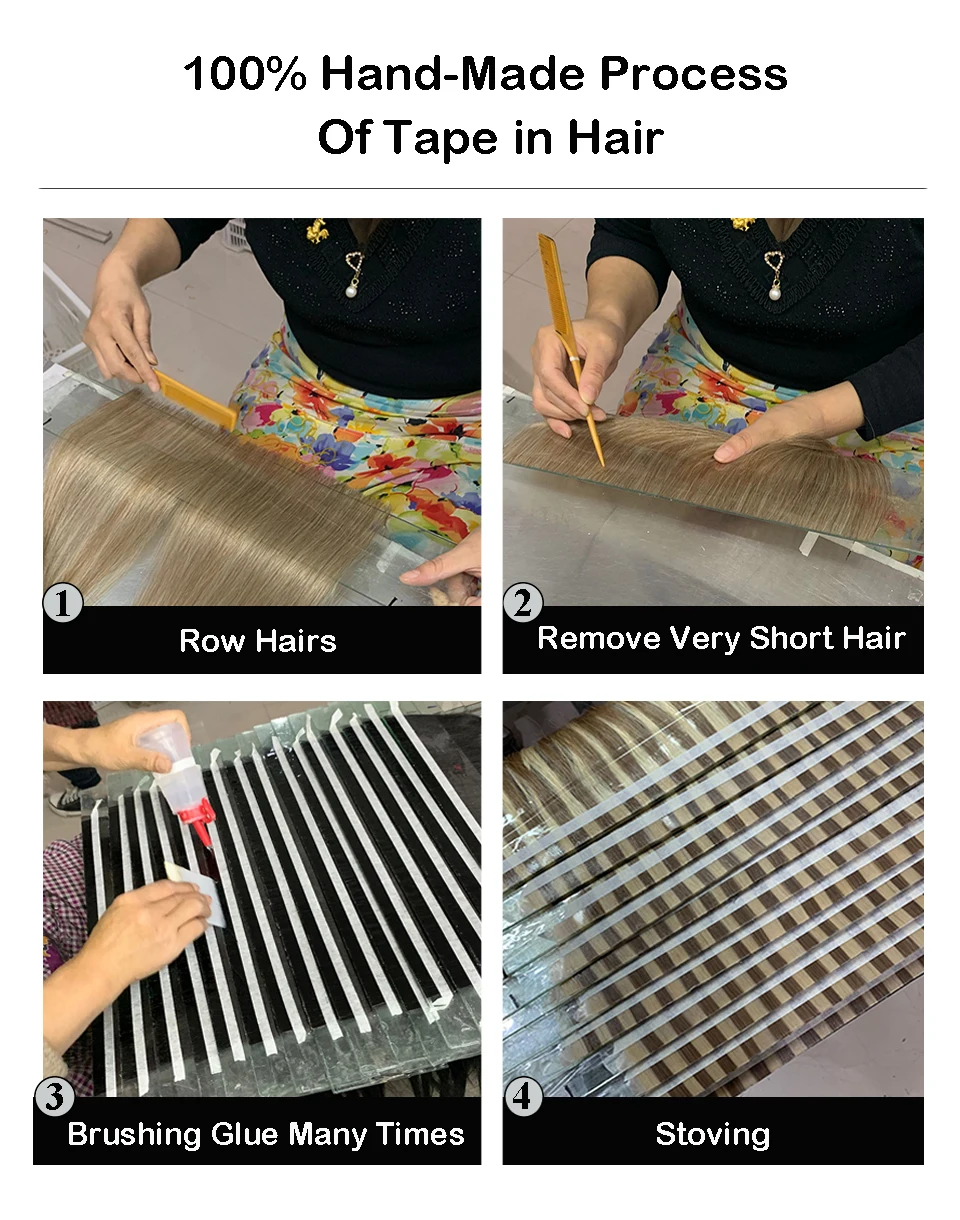 100% Hand-Made Process
Of Tape in Hair

1
Row Hairs

2
Remove Very Short Hair

3
Brushing Glue Many Times

4
Stoving