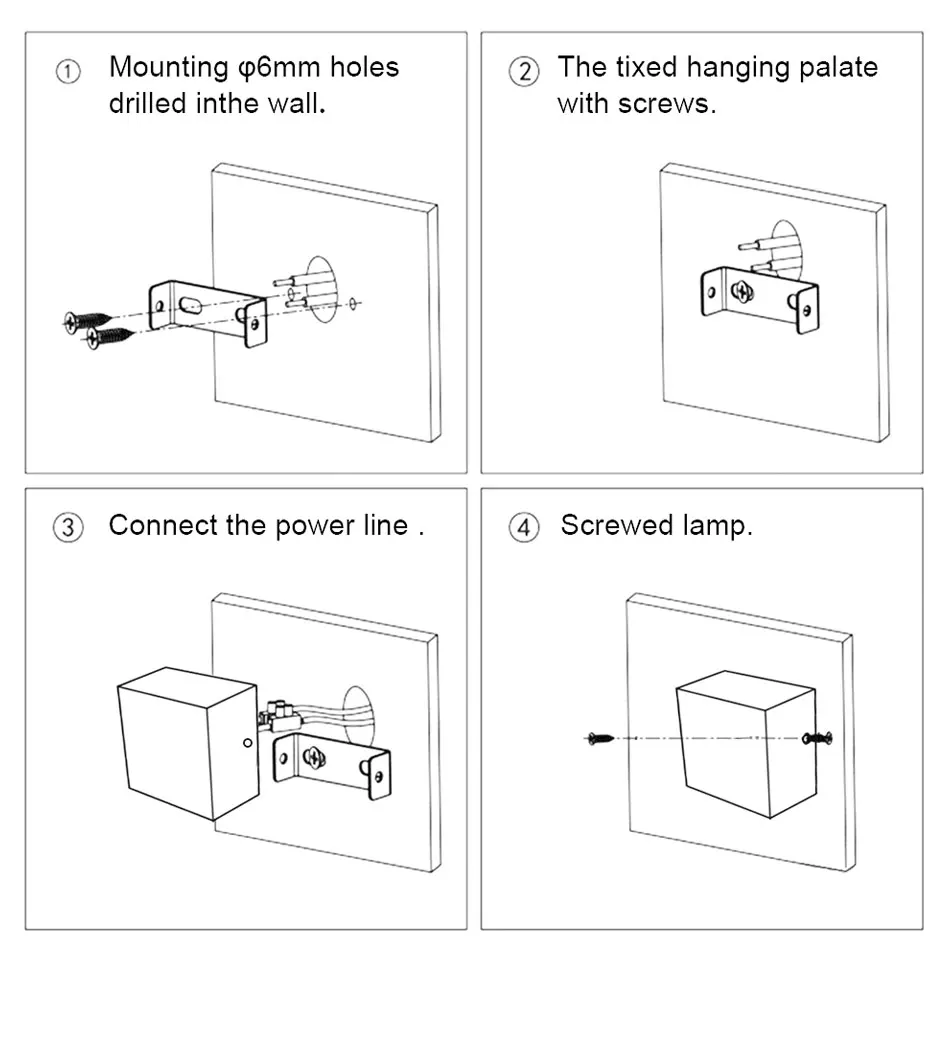 ① Mounting φ6mm holes drilled inthe wall.

② The tixed hanging palate with screws.

③ Connect the power line .

④ Screwed lamp.