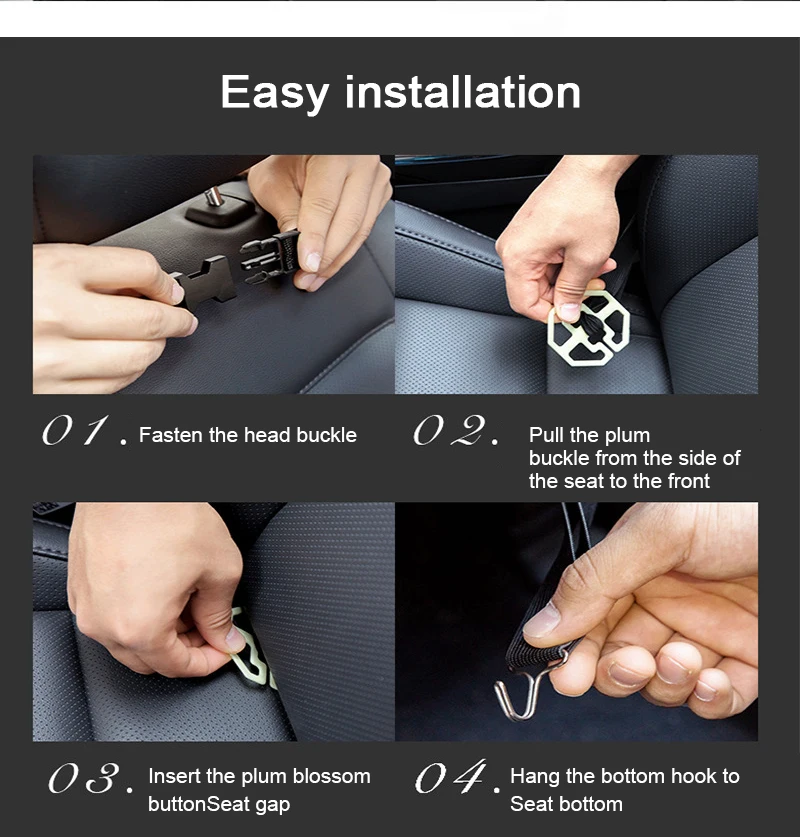 Easy installation

01. Fasten the head buckle

02. Pull the plum buckle from the side of the seat to the front

03. Insert the plum blossom buttonSeat gap

04. Hang the bottom hook to Seat bottom