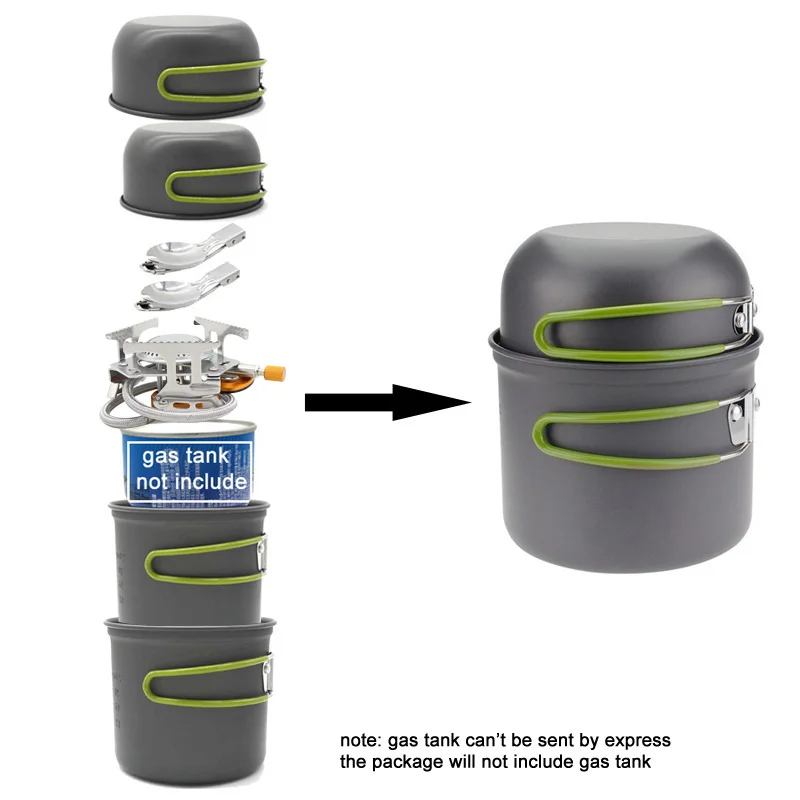 gas tank not include

note: gas tank can't be sent by express
the package will not include gas tank