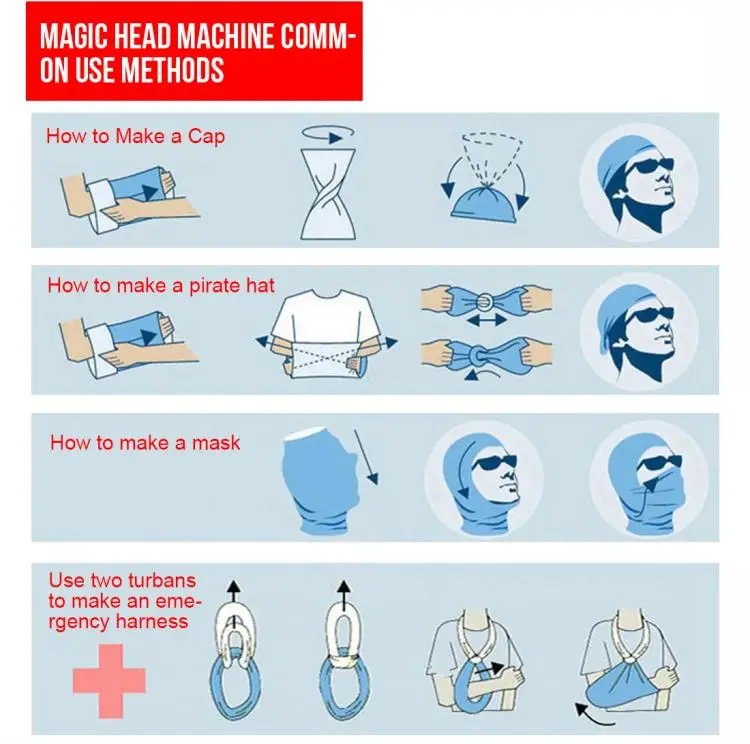 MAGIC HEAD MACHINE COMMON USE METHODS

How to Make a Cap

How to make a pirate hat

How to make a mask

Use two turbans to make an emergency harness