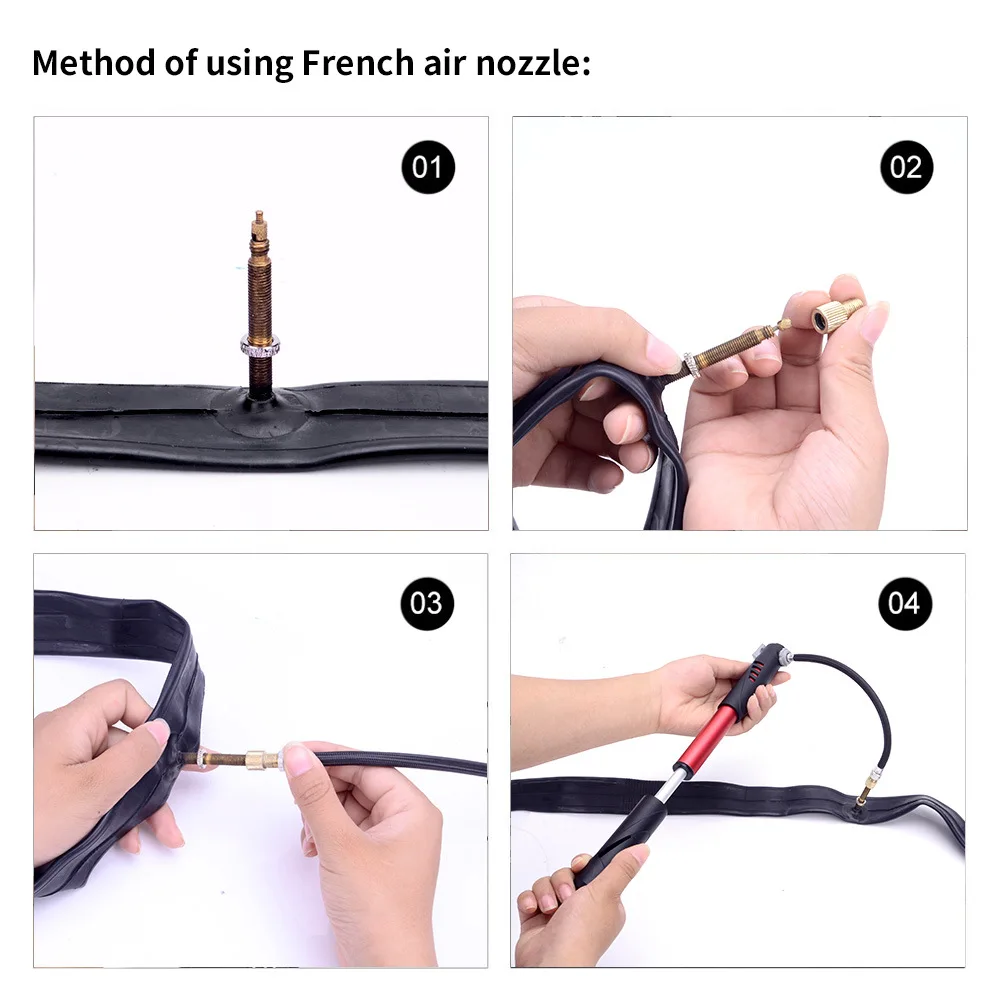 Method of using French air nozzle:

01

02

03

04