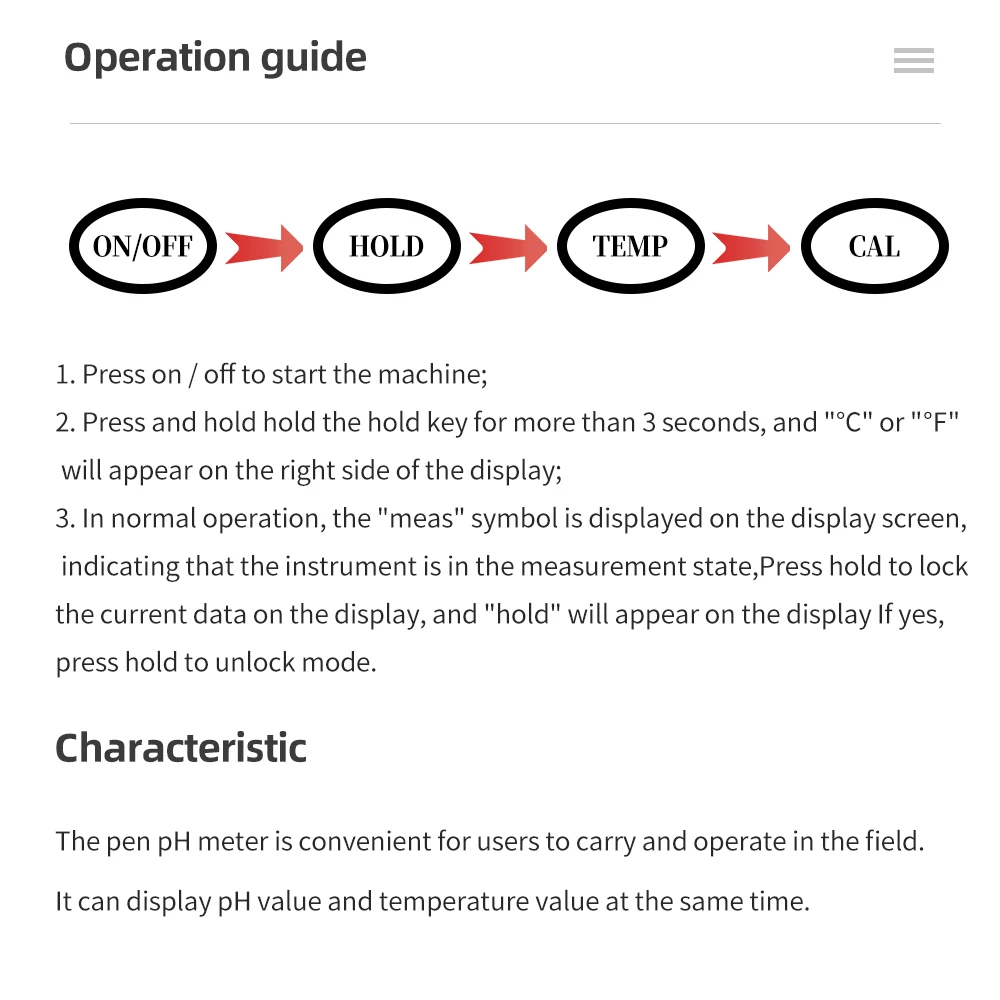 Operation guide

ON/OFF

HOLD

TEMP

CAL

1. Press on / off to start the machine;
2. Press and hold hold the hold key for more than 3 seconds, and "°C" or "°F" will appear on the right side of the display;
3. In normal operation, the "meas" symbol is displayed on the display screen, indicating that the instrument is in the measurement state,Press hold to lock the current data on the display, and "hold" will appear on the display If yes, press hold to unlock mode.

Characteristic

The pen pH meter is convenient for users to carry and operate in the field.

It can display pH value and temperature value at the same time.