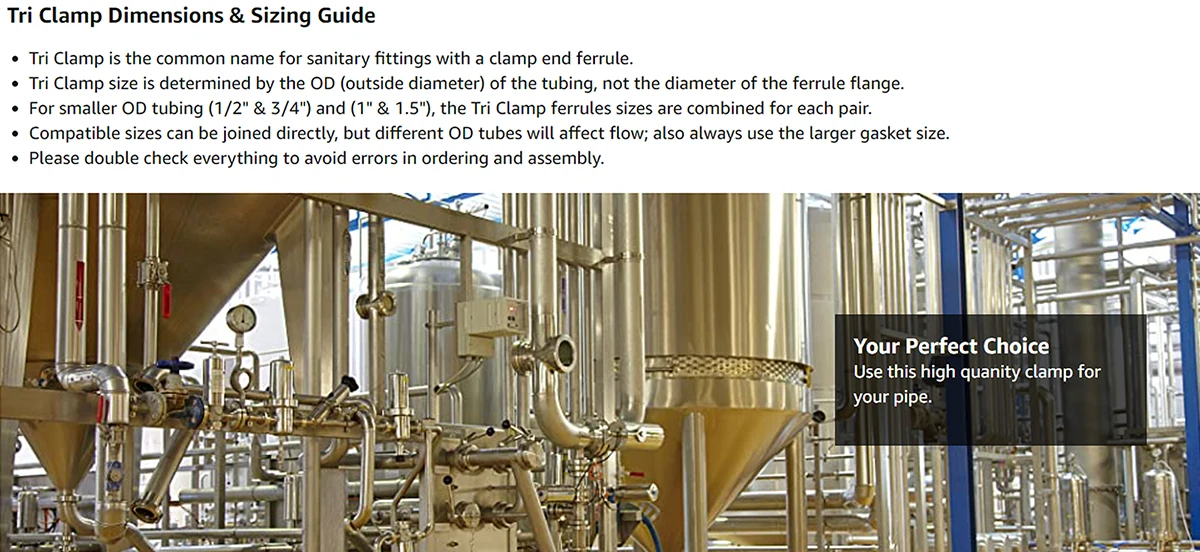 Tri Clamp Dimensions & Sizing Guide

• Tri Clamp is the common name for sanitary fittings with a clamp end ferrule.
• Tri Clamp size is determined by the OD (outside diameter) of the tubing, not the diameter of the ferrule flange.
• For smaller OD tubing (1/2" & 3/4") and (1" & 1.5"), the Tri Clamp ferrules sizes are combined for each pair.
• Compatible sizes can be joined directly, but different OD tubes will affect flow; also always use the larger gasket size.
• Please double check everything to avoid errors in ordering and assembly.

Your Perfect Choice
Use this high quanity clamp for your pipe.