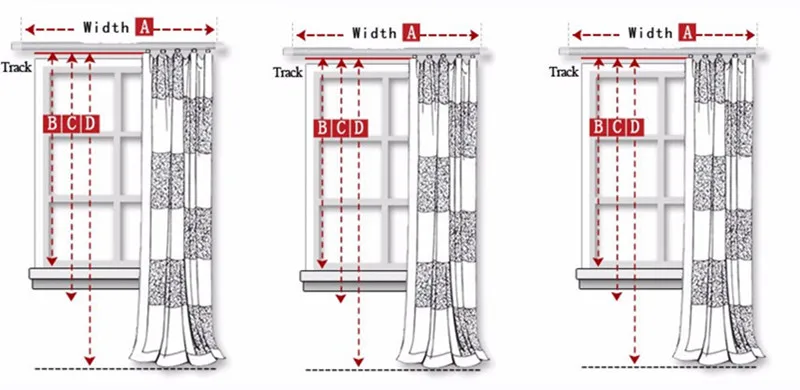 Width A
Track
B C D

Width A
Track
B C D

Width A
Track
B C D