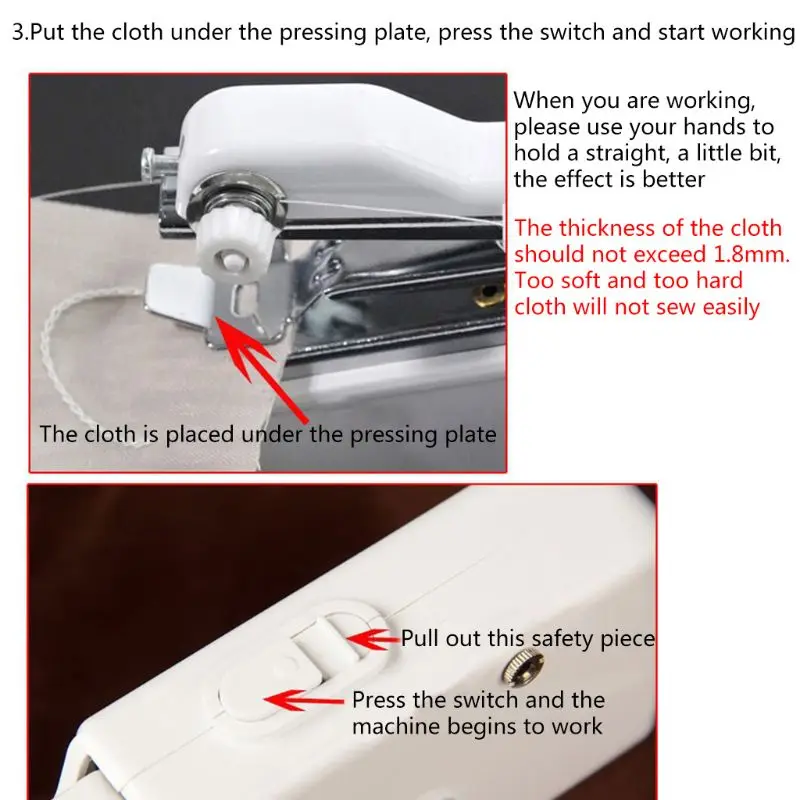 3.Put the cloth under the pressing plate, press the switch and start working

When you are working, please use your hands to hold a straight, a little bit, the effect is better

The thickness of the cloth should not exceed 1.8mm. Too soft and too hard cloth will not sew easily

The cloth is placed under the pressing plate

Pull out this safety piece

Press the switch and the machine begins to work