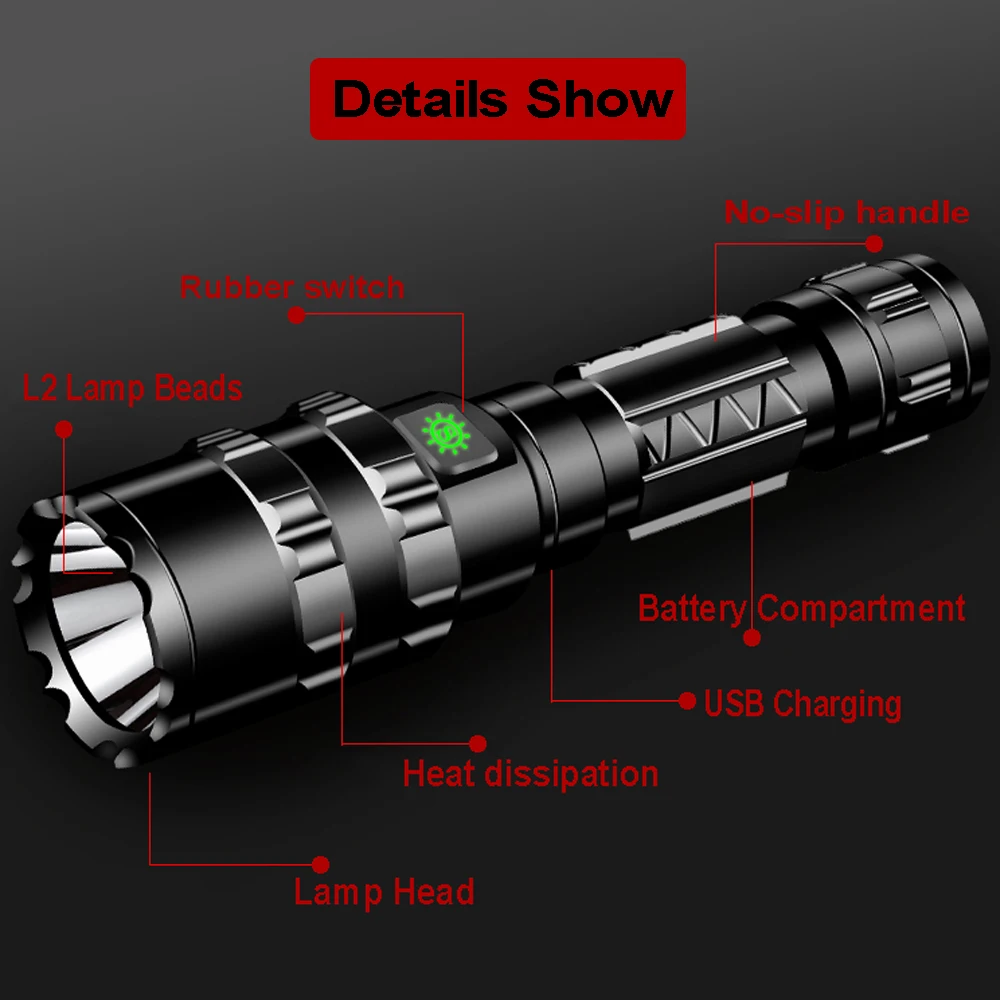 Details Show

No-slip handle

Rubber switch

L2 Lamp Beads

Battery Compartment

USB Charging

Heat dissipation

Lamp Head