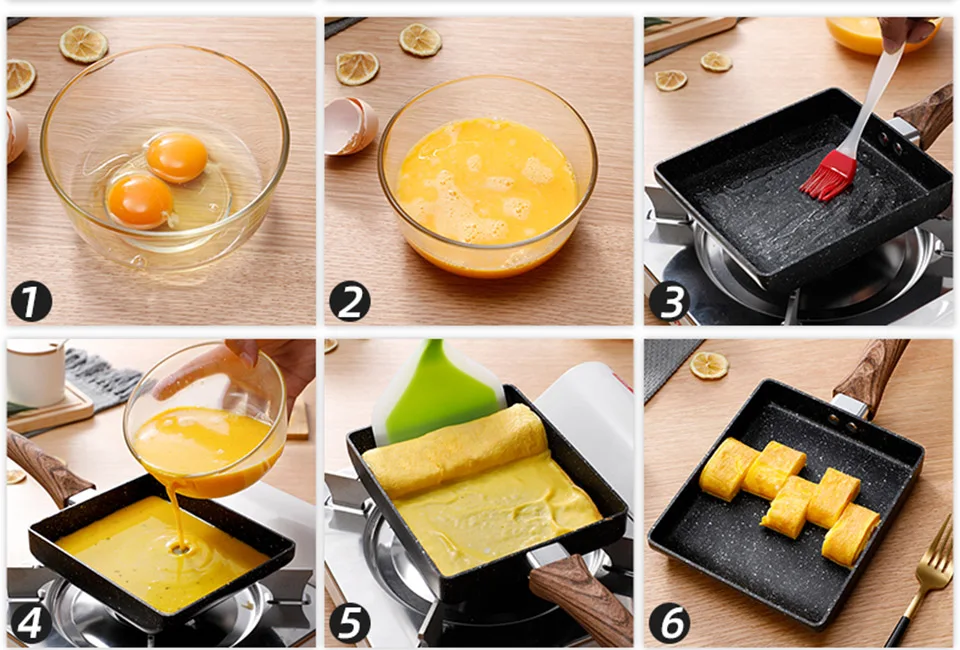 1

2

3

4

5

6