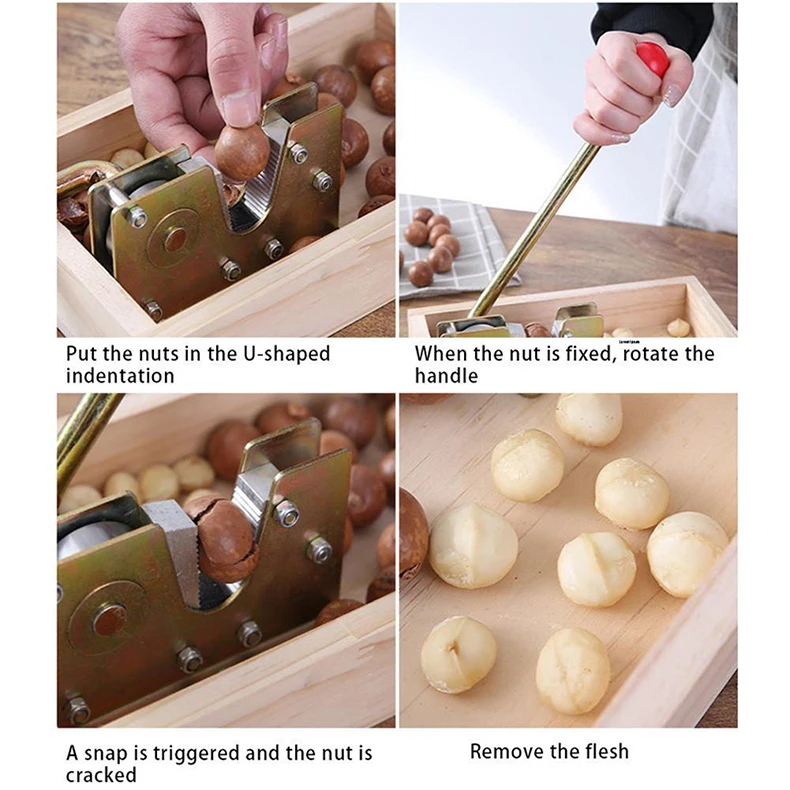 Put the nuts in the U-shaped indentation

When the nut is fixed, rotate the handle

A snap is triggered and the nut is cracked

Remove the flesh