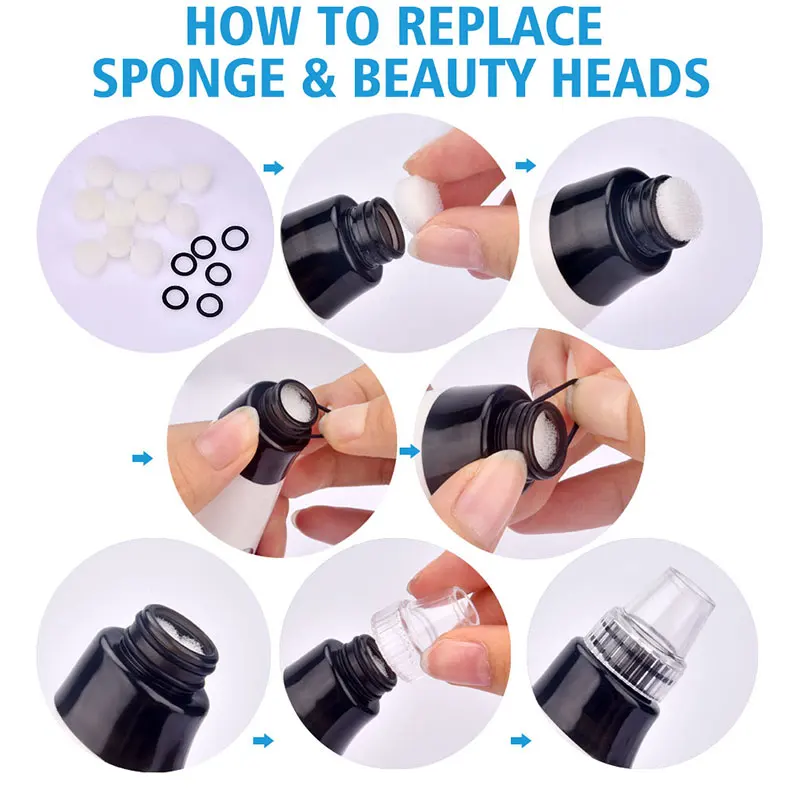 HOW TO REPLACE
SPONGE & BEAUTY HEADS