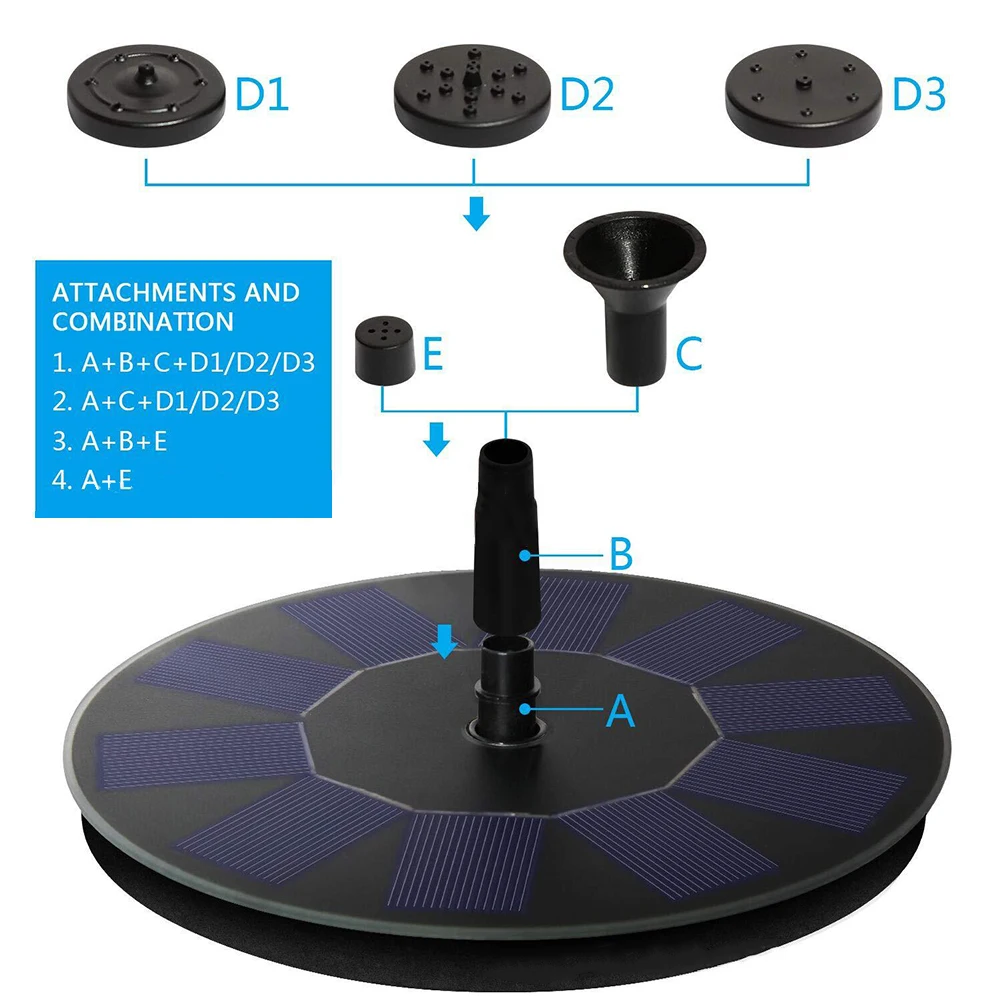 D1

D2

D3

ATTACHMENTS AND COMBINATION

1. A+B+C+D1/D2/D3

2. A+C+D1/D2/D3

3. A+B+E

4. A+E

E

C

B

A