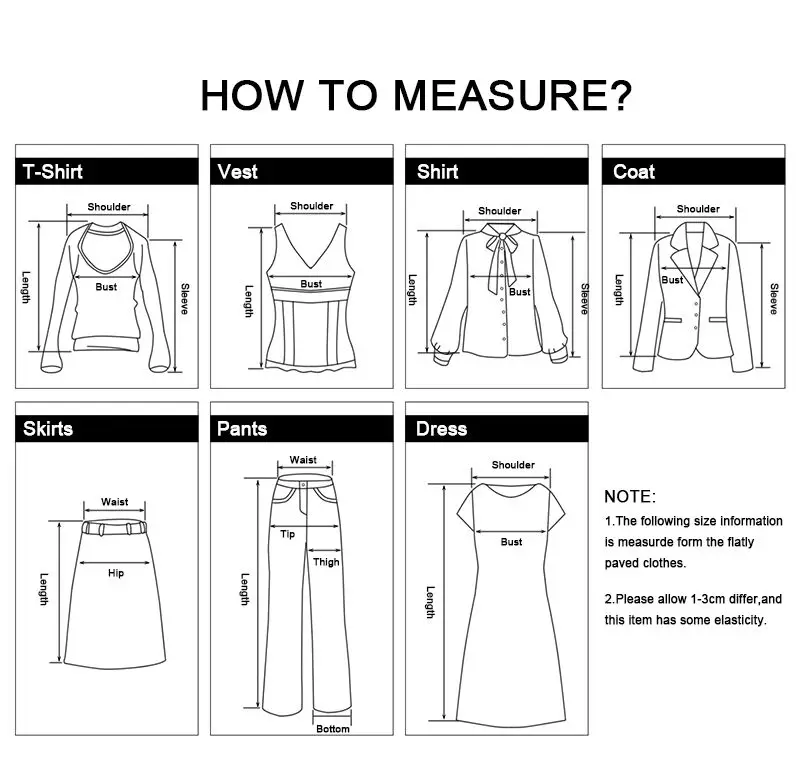 HOW TO MEASURE?

T-Shirt
Shoulder
Length
Bust
Sleeve

Vest
Shoulder
Length
Bust

Shirt
Shoulder
Length
Bust
Sleeve

Coat
Shoulder
Length
Bust
Sleeve

Skirts
Waist
Length
Hip

Pants
Waist
Tip
Thigh
Length
Bottom

Dress
Shoulder
Bust
Length

NOTE:
1.The following size information is measurde form the flatly paved clothes.

2.Please allow 1-3cm differ,and this item has some elasticity.