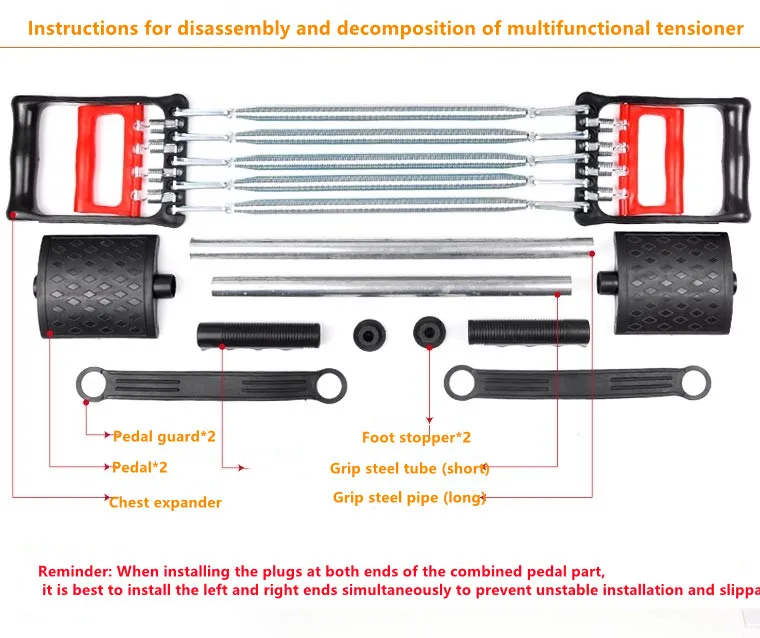 Instructions for disassembly and decomposition of multifunctional tensioner

Pedal guard*2

Pedal*2

Chest expander

Foot stopper*2

Grip steel tube (short)

Grip steel pipe (long)

Reminder: When installing the plugs at both ends of the combined pedal part, it is best to install the left and right ends simultaneously to prevent unstable installation and slippa