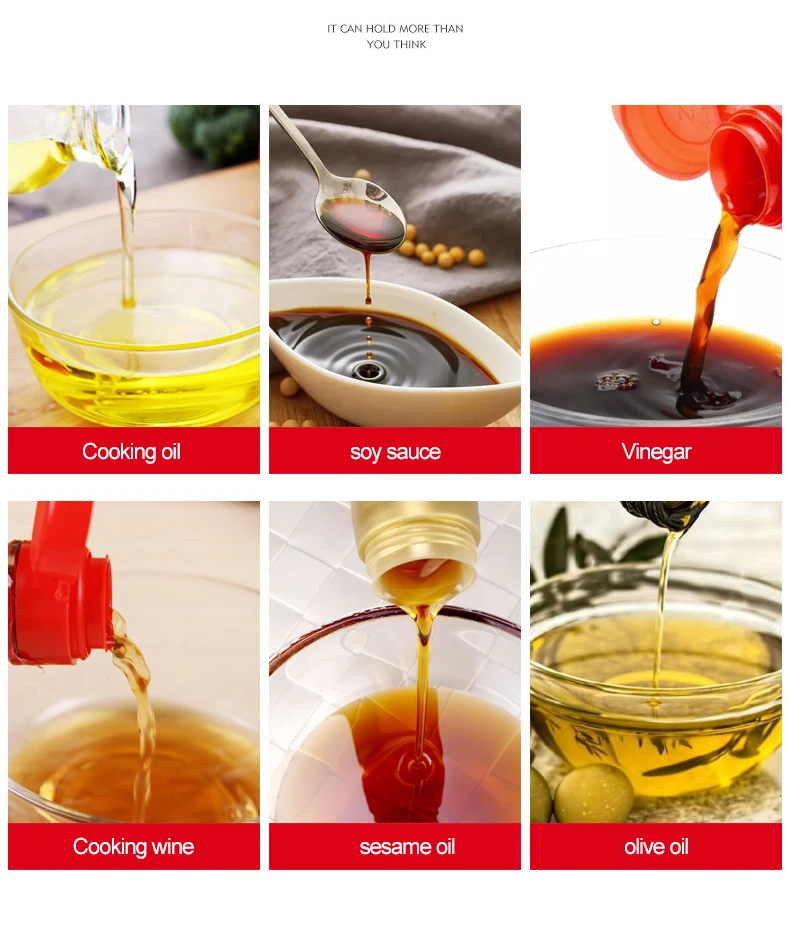 IT CAN HOLD MORE THAN
YOU THINK

Cooking oil

soy sauce

Vinegar

Cooking wine

sesame oil

olive oil