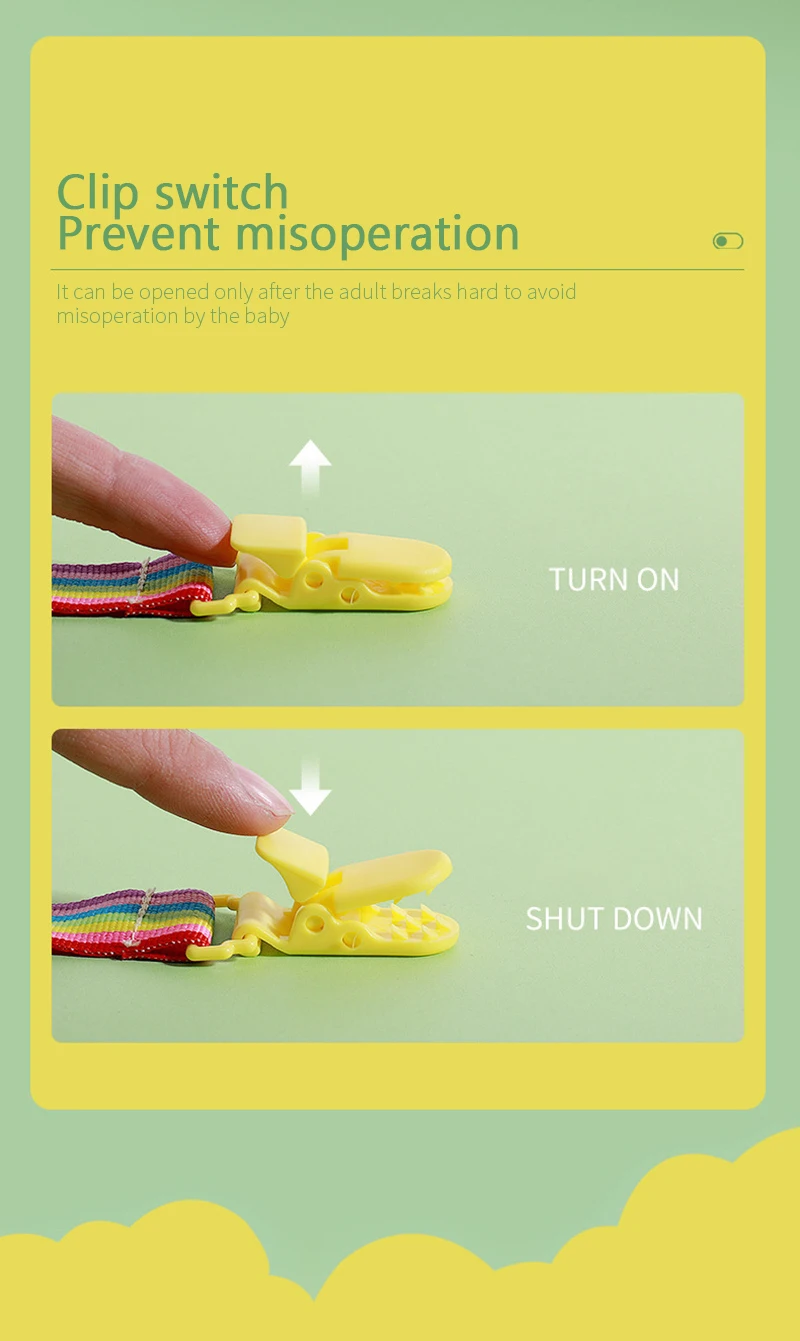 Clip switch
Prevent misoperation

It can be opened only after the adult breaks hard to avoid misoperation by the baby

TURN ON

SHUT DOWN