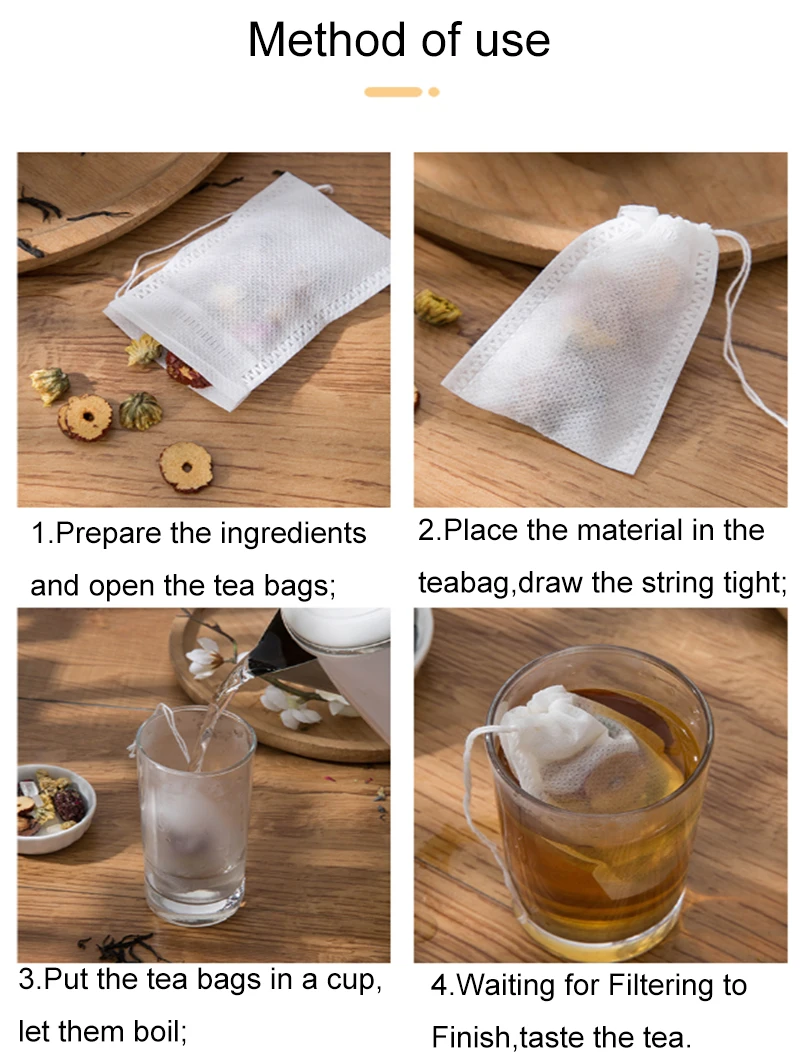 Method of use

1.Prepare the ingredients and open the tea bags;

2.Place the material in the teabag,draw the string tight;

3.Put the tea bags in a cup, let them boil;

4.Waiting for Filtering to Finish,taste the tea.