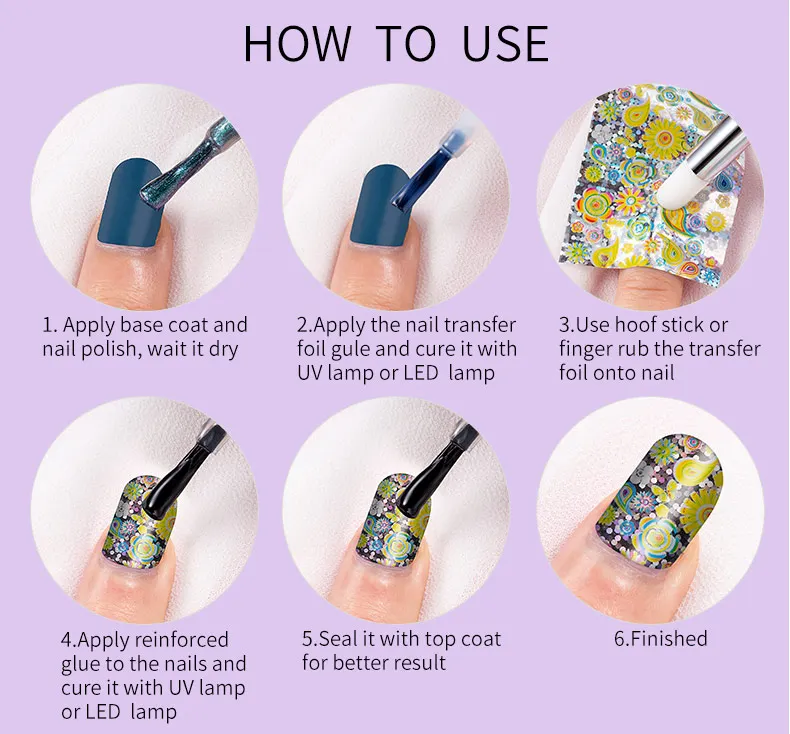 HOW TO USE

1. Apply base coat and nail polish, wait it dry

2.Apply the nail transfer foil gule and cure it with UV lamp or LED lamp

3.Use hoof stick or finger rub the transfer foil onto nail

4.Apply reinforced glue to the nails and cure it with UV lamp or LED lamp

5.Seal it with top coat for better result

6.Finished