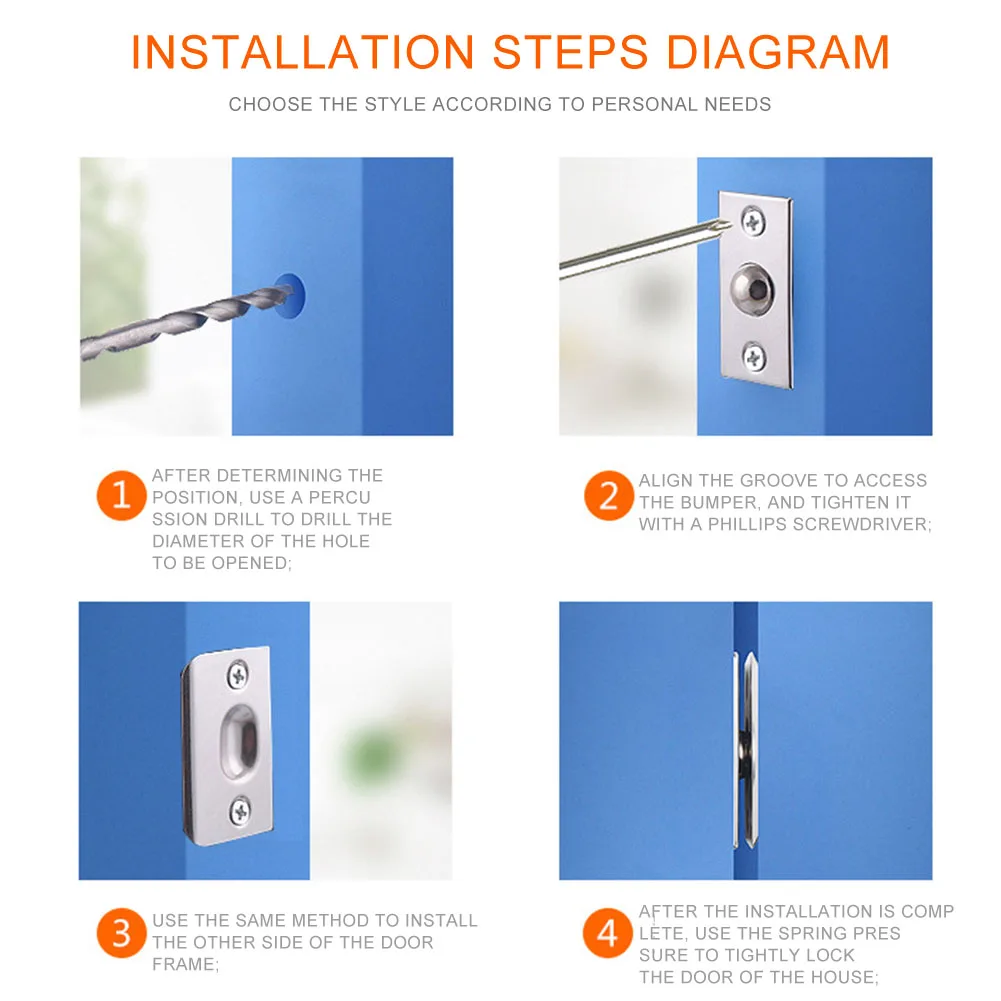 INSTALLATION STEPS DIAGRAM

CHOOSE THE STYLE ACCORDING TO PERSONAL NEEDS

1 AFTER DETERMINING THE POSITION, USE A PERCU SSION DRILL TO DRILL THE DIAMETER OF THE HOLE TO BE OPENED;

2 ALIGN THE GROOVE TO ACCESS THE BUMPER, AND TIGHTEN IT WITH A PHILLIPS SCREWDRIVER;

3 USE THE SAME METHOD TO INSTALL THE OTHER SIDE OF THE DOOR FRAME;

4 AFTER THE INSTALLATION IS COMP LETE, USE THE SPRING PRES SURE TO TIGHTLY LOCK THE DOOR OF THE HOUSE;