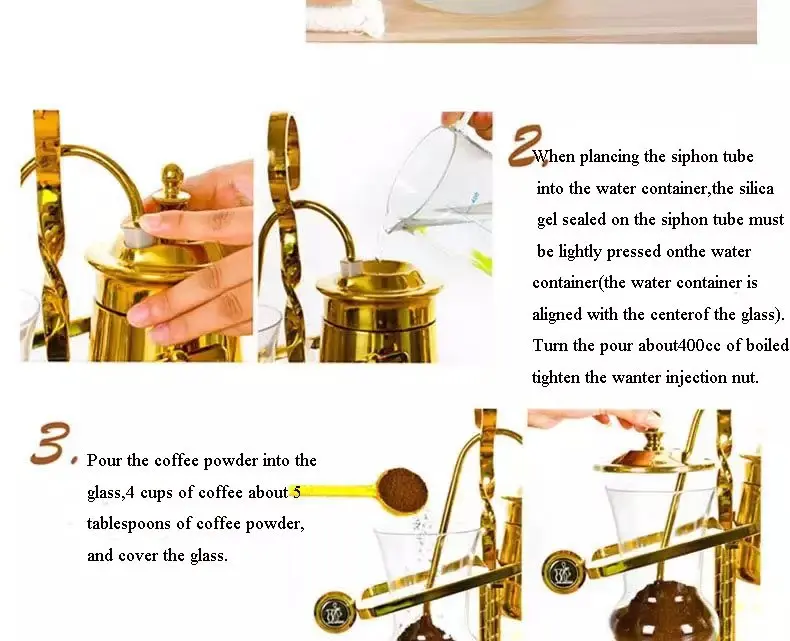 2. When plancing the siphon tube into the water container,the silica gel sealed on the siphon tube must be lightly pressed onthe water container(the water container is aligned with the centerof the glass). Turn the pour about400cc of boiled tighten the wanter injection nut.

3. Pour the coffee powder into the glass,4 cups of coffee about 5 tablespoons of coffee powder, and cover the glass.