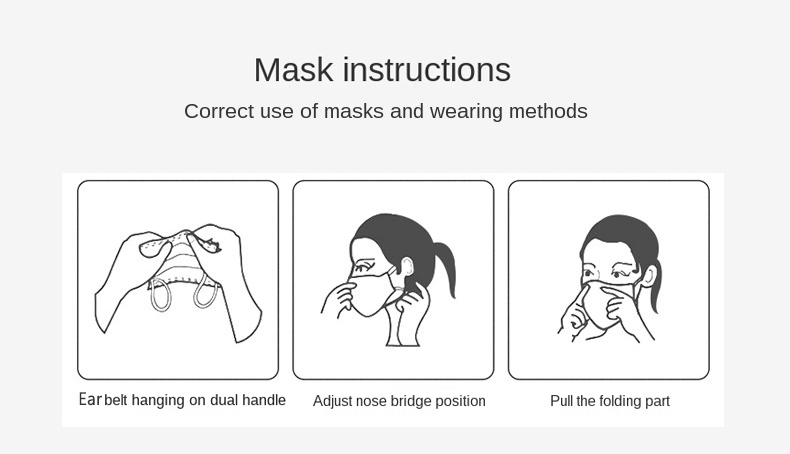 Mask instructions

Correct use of masks and wearing methods

Ear belt hanging on dual handle

Adjust nose bridge position

Pull the folding part