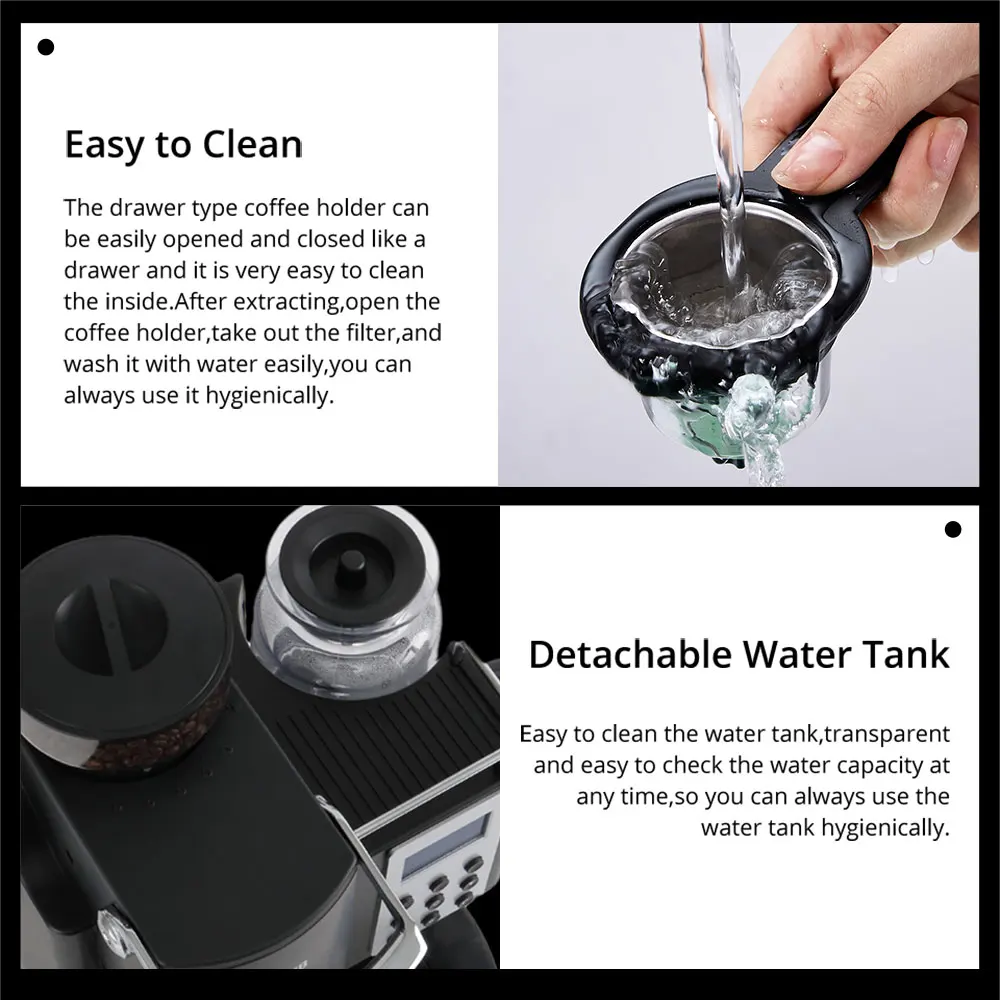 Easy to Clean

The drawer type coffee holder can be easily opened and closed like a drawer and it is very easy to clean the inside.After extracting,open the coffee holder,take out the filter,and wash it with water easily,you can always use it hygienically.

Detachable Water Tank

Easy to clean the water tank,transparent and easy to check the water capacity at any time,so you can always use the water tank hygienically.