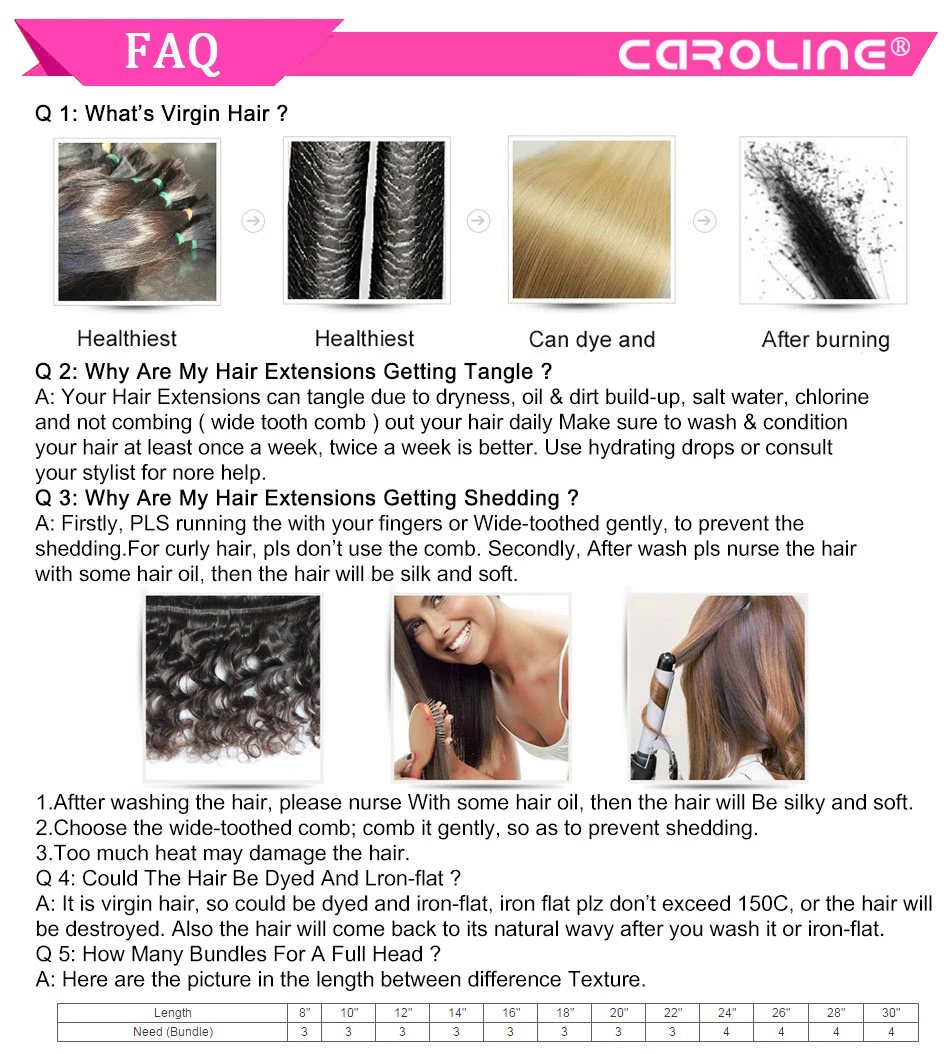 FAQ

CAROLINE®

Q 1: What's Virgin Hair ?

Healthiest

Healthiest

Can dye and

After burning

Q 2: Why Are My Hair Extensions Getting Tangle ?

A: Your Hair Extensions can tangle due to dryness, oil & dirt build-up, salt water, chlorine and not combing ( wide tooth comb ) out your hair daily Make sure to wash & condition your hair at least once a week, twice a week is better. Use hydrating drops or consult your stylist for nore help.

Q 3: Why Are My Hair Extensions Getting Shedding ?

A: Firstly, PLS running the with your fingers or Wide-toothed gently, to prevent the shedding.For curly hair, pls don't use the comb. Secondly, After wash pls nurse the hair with some hair oil, then the hair will be silk and soft.

1.Aftter washing the hair, please nurse With some hair oil, then the hair will Be silky and soft.
2.Choose the wide-toothed comb; comb it gently, so as to prevent shedding.
3.Too much heat may damage the hair.

Q 4: Could The Hair Be Dyed And Lron-flat ?

A: It is virgin hair, so could be dyed and iron-flat, iron flat plz don't exceed 150C, or the hair will be destroyed. Also the hair will come back to its natural wavy after you wash it or iron-flat.

Q 5: How Many Bundles For A Full Head ?

A: Here are the picture in the length between difference Texture.

| Length | 8" | 10" | 12" | 14" | 16" | 18" | 20" | 22" | 24" | 26" | 28" | 30" |
|---|---|---|---|---|---|---|---|---|---|---|---|---|
| Need (Bundle) | 3 | 3 | 3 | 3 | 3 | 3 | 3 | 3 | 4 | 4 | 4 | 4 |