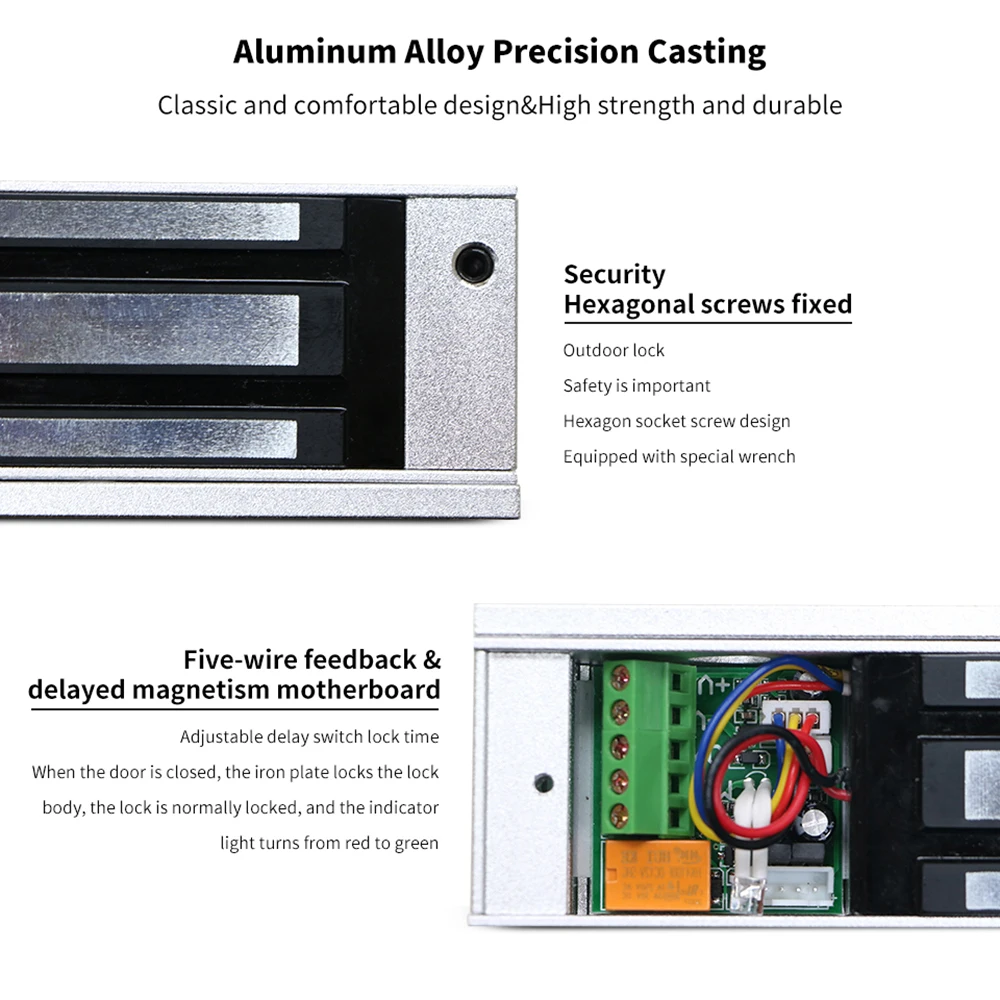 Aluminum Alloy Precision Casting

Classic and comfortable design&High strength and durable

Security
Hexagonal screws fixed

Outdoor lock

Safety is important

Hexagon socket screw design

Equipped with special wrench

Five-wire feedback &
delayed magnetism motherboard

Adjustable delay switch lock time

When the door is closed, the iron plate locks the lock body, the lock is normally locked, and the indicator light turns from red to green