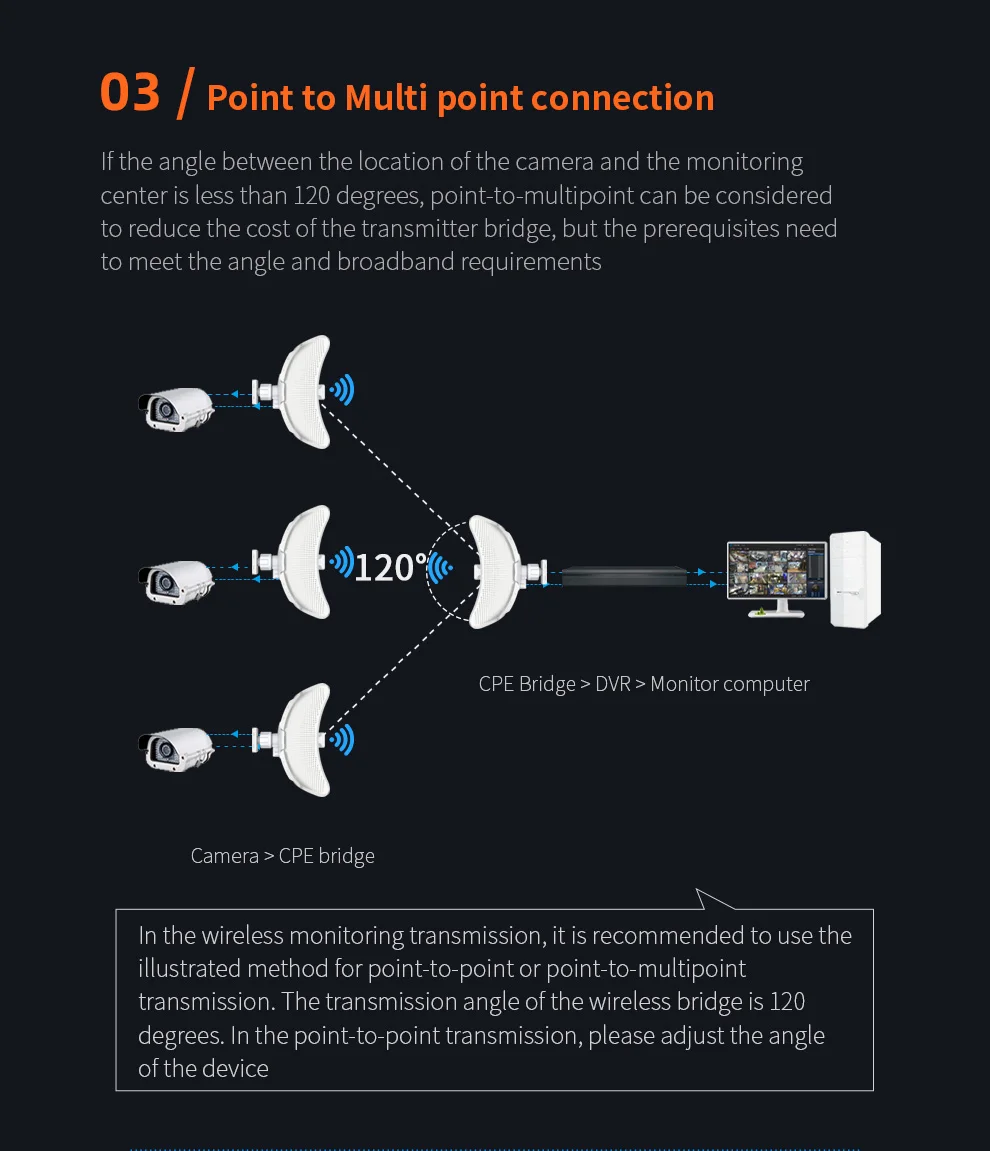 03 / Point to Multi point connection

If the angle between the location of the camera and the monitoring center is less than 120 degrees, point-to-multipoint can be considered to reduce the cost of the transmitter bridge, but the prerequisites need to meet the angle and broadband requirements

120°

CPE Bridge > DVR > Monitor computer

Camera > CPE bridge

In the wireless monitoring transmission, it is recommended to use the illustrated method for point-to-point or point-to-multipoint transmission. The transmission angle of the wireless bridge is 120 degrees. In the point-to-point transmission, please adjust the angle of the device