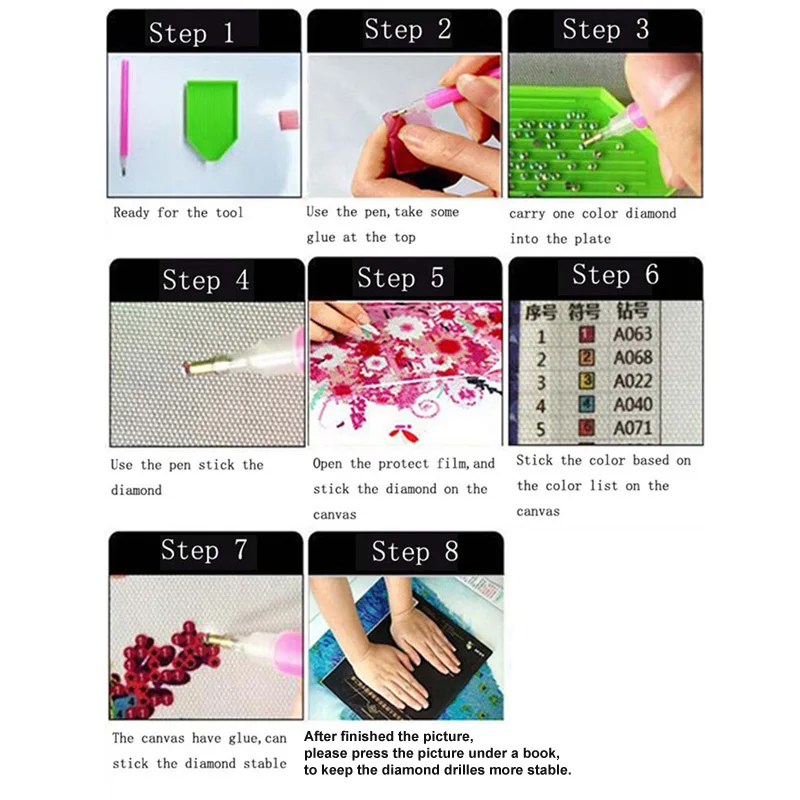 Step 1

Ready for the tool

Step 2

Use the pen, take some glue at the top

Step 3

carry one color diamond into the plate

Step 4

Use the pen stick the diamond

Step 5

Open the protect film, and stick the diamond on the canvas

Step 6

| 序号 | 符号 | 钻号 |
|---|---|---|
| 1 | 1 | A063 |
| 2 | 2 | A068 |
| 3 | 3 | A022 |
| 4 | 4 | A040 |
| 5 | 5 | A071 |

Stick the color based on the color list on the canvas

Step 7

The canvas have glue, can stick the diamond stable

Step 8

After finished the picture, please press the picture under a book, to keep the diamond drilles more stable.