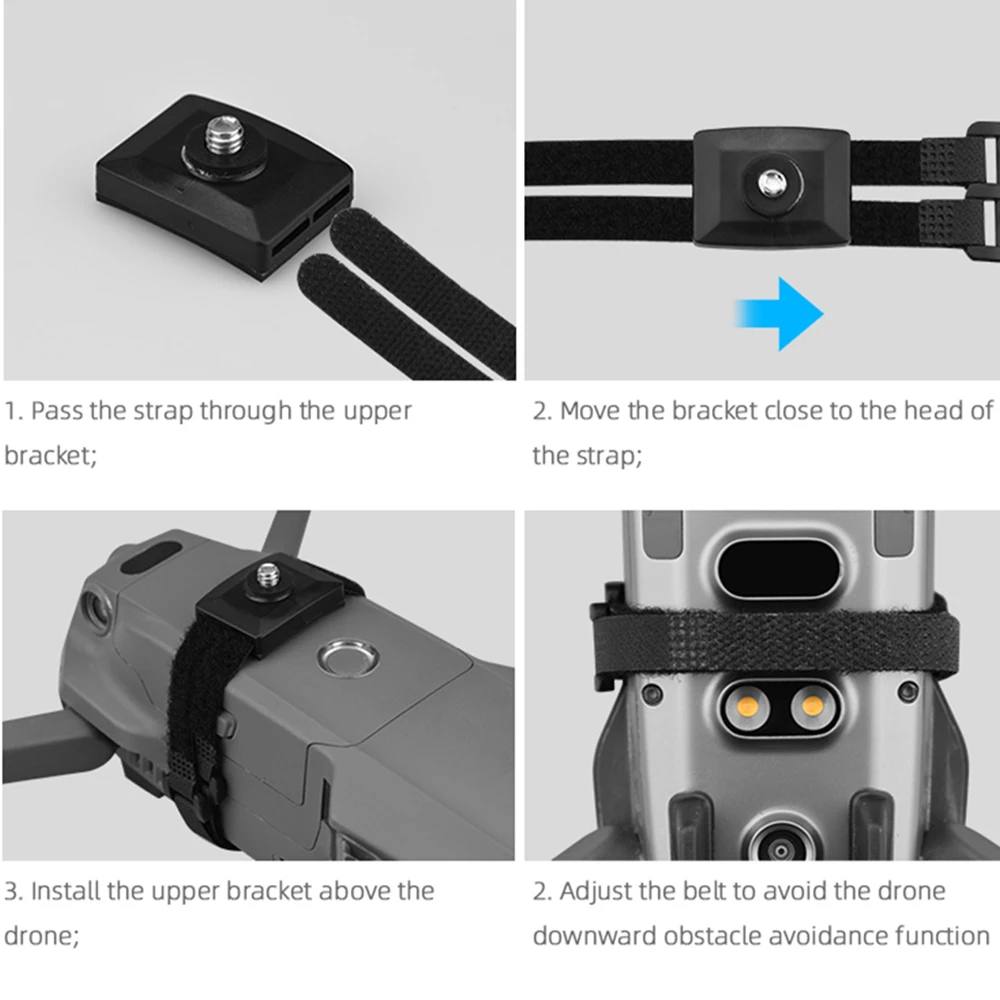 1. Pass the strap through the upper bracket;

2. Move the bracket close to the head of the strap;

3. Install the upper bracket above the drone;

2. Adjust the belt to avoid the drone downward obstacle avoidance function