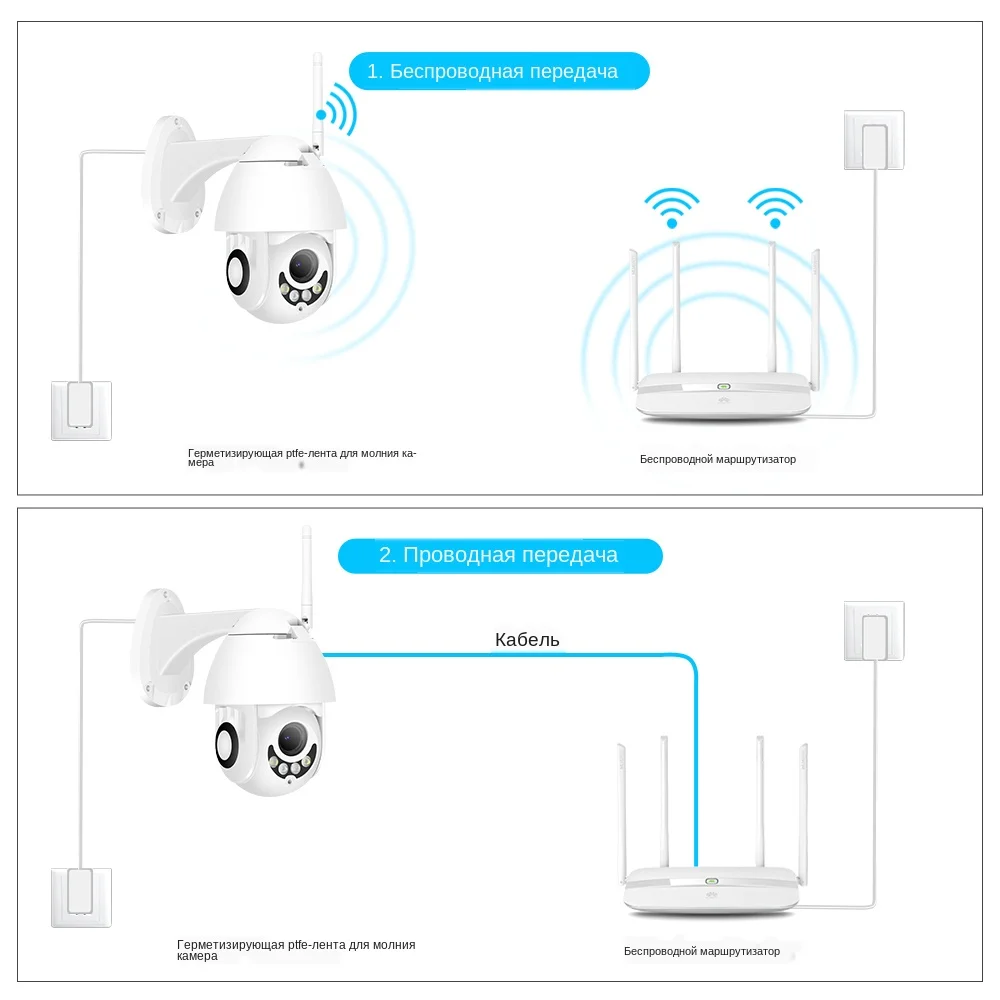 1. Беспроводная передача

Герметизирующая ptfe-лента для молния камера

Беспроводной маршрутизатор

2. Проводная передача

Кабель

Герметизирующая ptfe-лента для молния камера

Беспроводной маршрутизатор