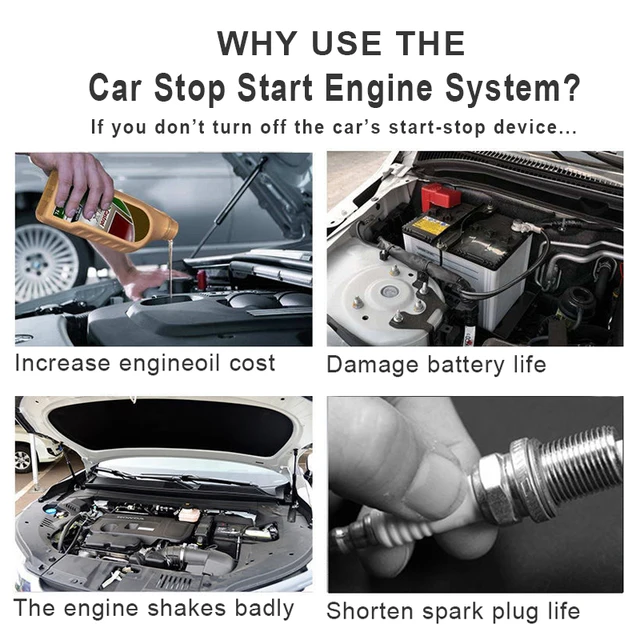 WHY USE THE
Car Stop Start Engine System?
If you don't turn off the car's start-stop device...

Increase engineoil cost

Damage battery life

The engine shakes badly

Shorten spark plug life