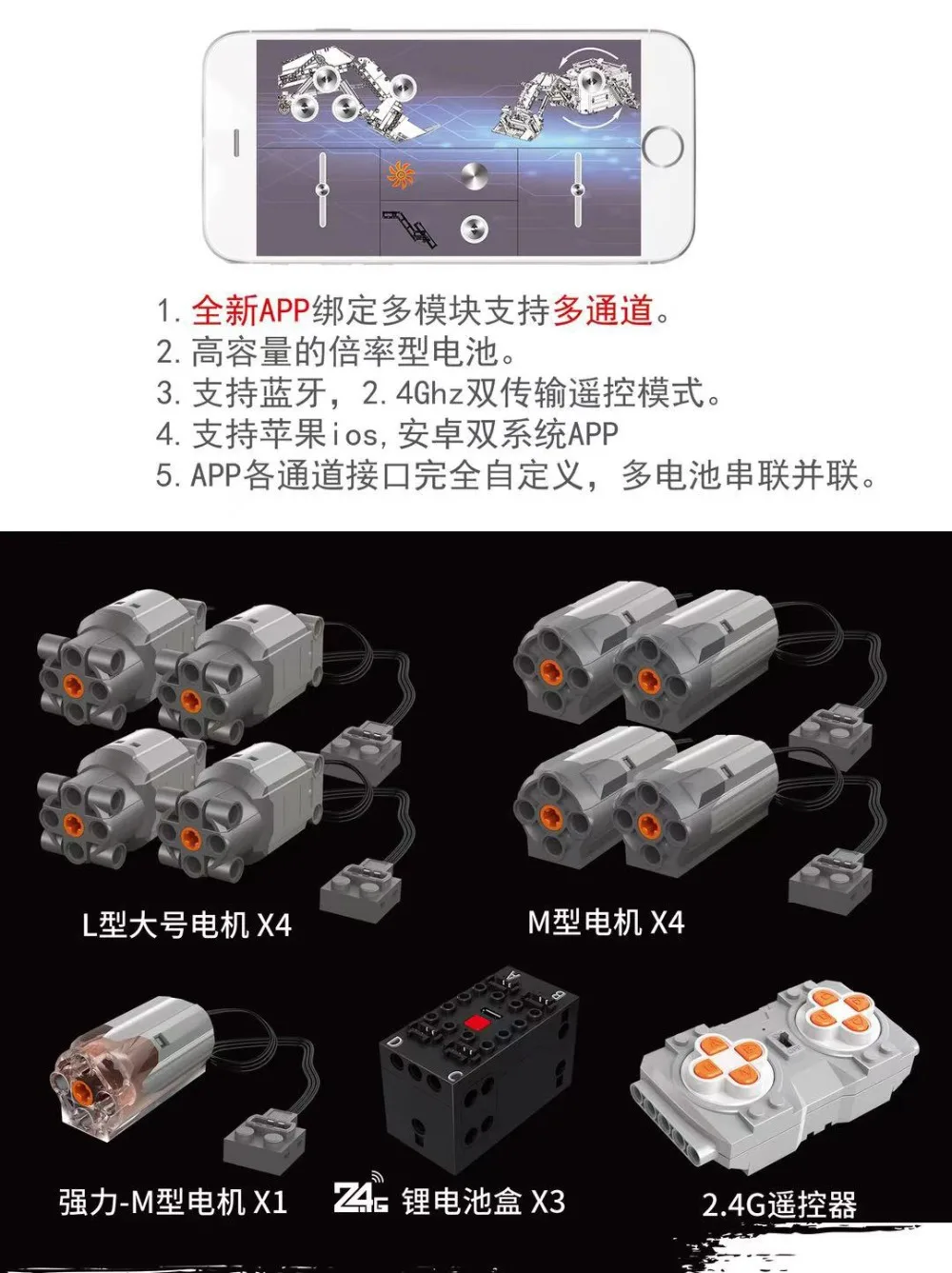 1. 全新APP绑定多模块支持多通道。
2. 高容量的倍率型电池。
3. 支持蓝牙，2.4Ghz双传输遥控模式。
4. 支持苹果ios,安卓双系统APP
5. APP各通道接口完全自定义，多电池串联并联。

L型大号电机 X4

M型电机 X4

强力-M型电机 X1

2.4G 锂电池盒 X3

2.4G遥控器