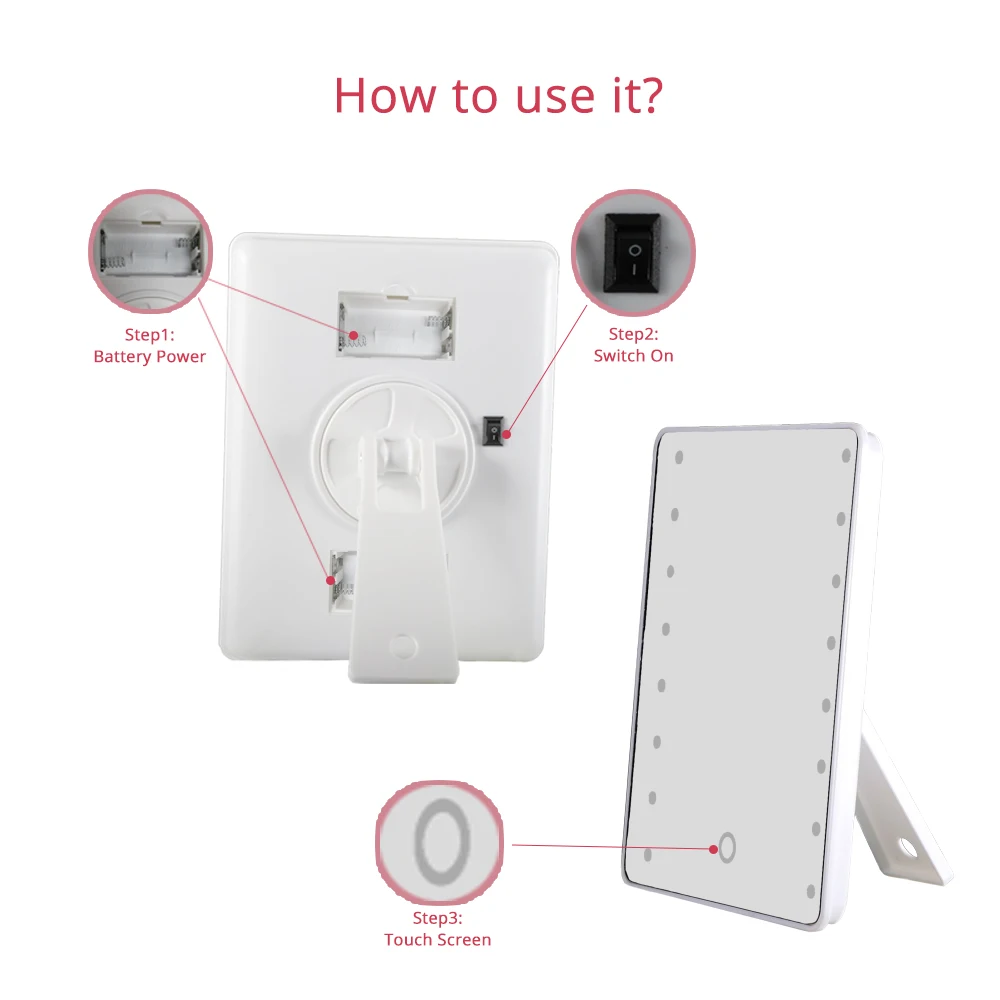 How to use it?

Step1:
Battery Power

Step2:
Switch On

Step3:
Touch Screen