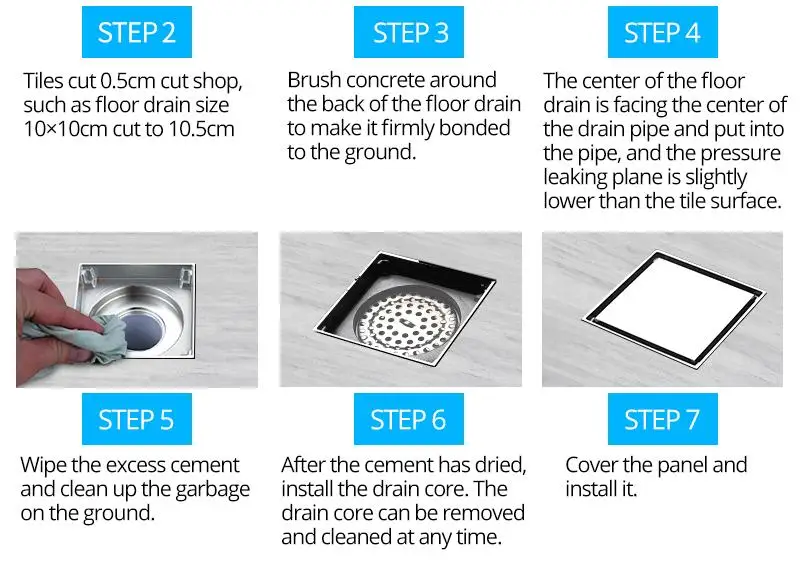 STEP 2

Tiles cut 0.5cm cut shop, such as floor drain size 10×10cm cut to 10.5cm

STEP 3

Brush concrete around the back of the floor drain to make it firmly bonded to the ground.

STEP 4

The center of the floor drain is facing the center of the drain pipe and put into the pipe, and the pressure leaking plane is slightly lower than the tile surface.

STEP 5

Wipe the excess cement and clean up the garbage on the ground.

STEP 6

After the cement has dried, install the drain core. The drain core can be removed and cleaned at any time.

STEP 7

Cover the panel and install it.