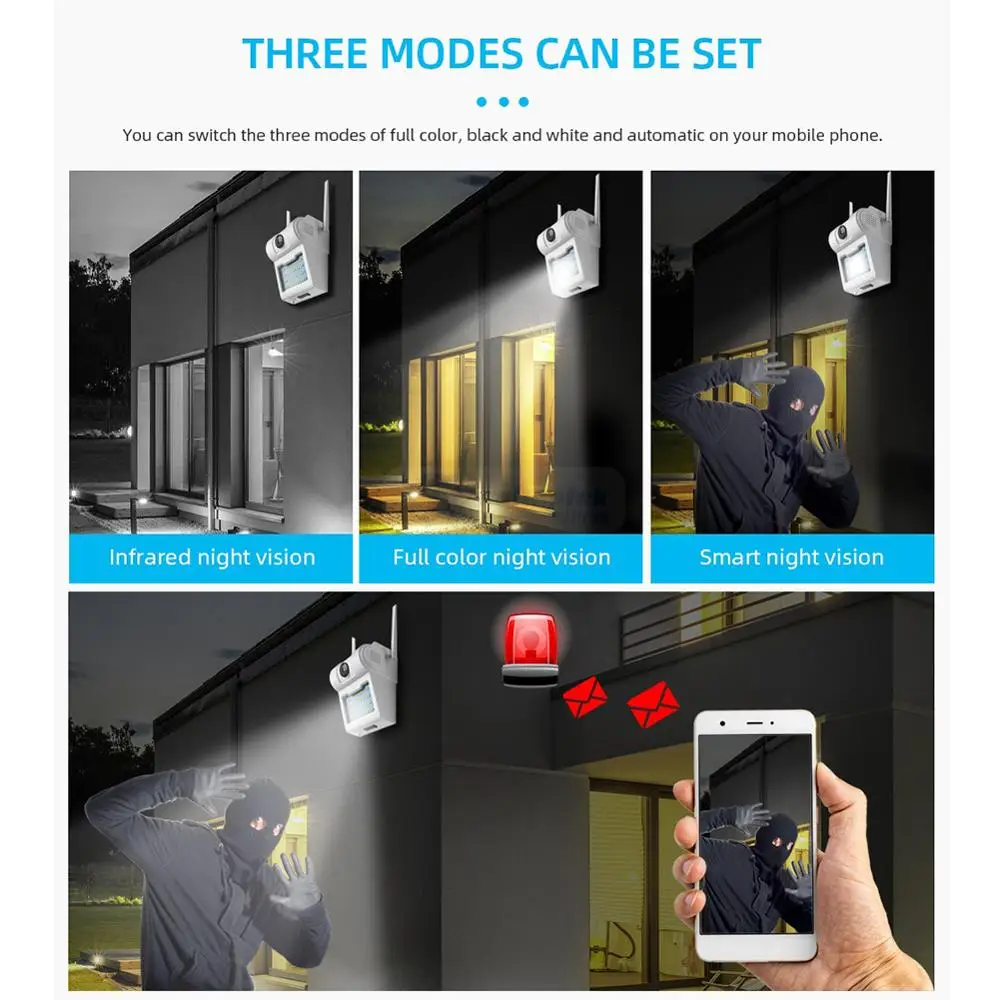 THREE MODES CAN BE SET

You can switch the three modes of full color, black and white and automatic on your mobile phone.

Infrared night vision

Full color night vision

Smart night vision