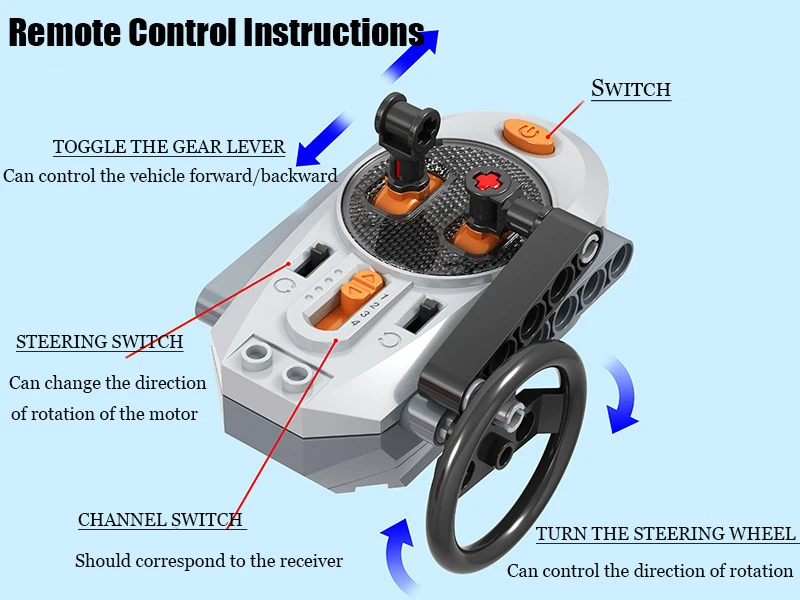 Remote Control Instructions

SWITCH

TOGGLE THE GEAR LEVER
Can control the vehicle forward/backward

1
2
3
4

STEERING SWITCH
Can change the direction of rotation of the motor

CHANNEL SWITCH
Should correspond to the receiver

TURN THE STEERING WHEEL
Can control the direction of rotation