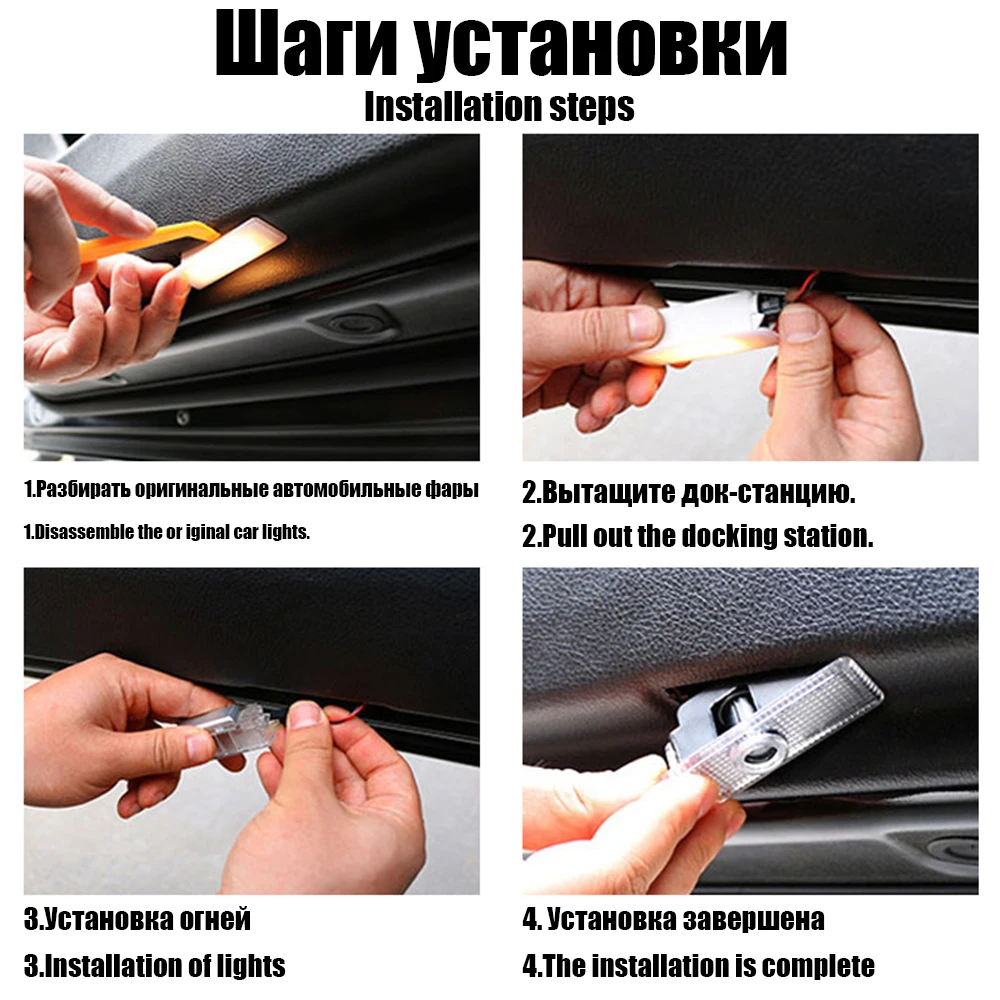 Шаги установки
Installation steps

1.Разбирать оригинальные автомобильные фары

1.Disassemble the or iginal car lights.

2.Вытащите док-станцию.

2.Pull out the docking station.

3.Установка огней

3.Installation of lights

4. Установка завершена

4.The installation is complete