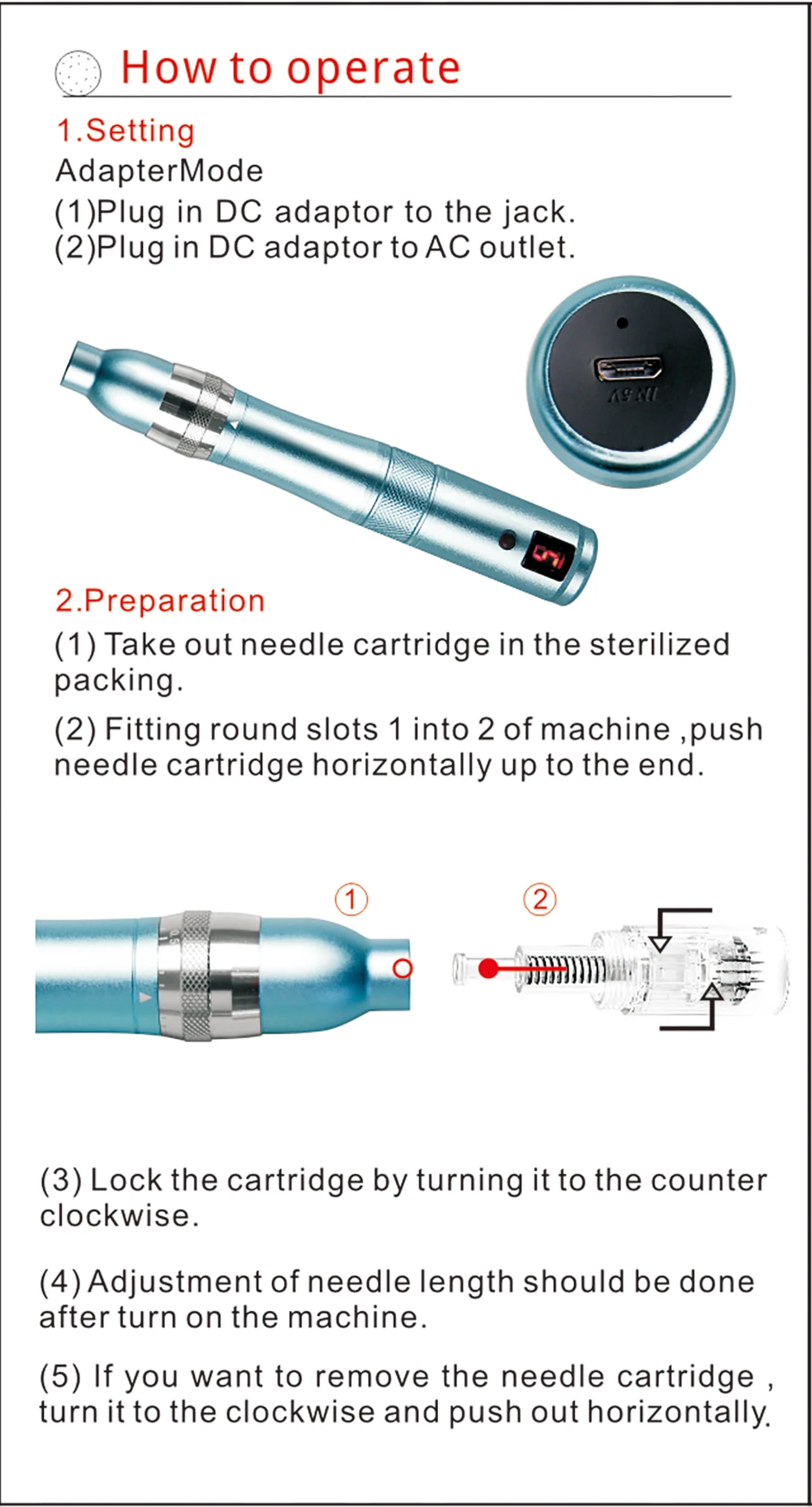 How to operate

1.Setting

AdapterMode

(1)Plug in DC adaptor to the jack.
(2)Plug in DC adaptor to AC outlet.

IN 5V

5

2.Preparation

(1) Take out needle cartridge in the sterilized packing.

(2) Fitting round slots 1 into 2 of machine ,push needle cartridge horizontally up to the end.

①

②

(3) Lock the cartridge by turning it to the counter clockwise.

(4) Adjustment of needle length should be done after turn on the machine.

(5) If you want to remove the needle cartridge , turn it to the clockwise and push out horizontally.