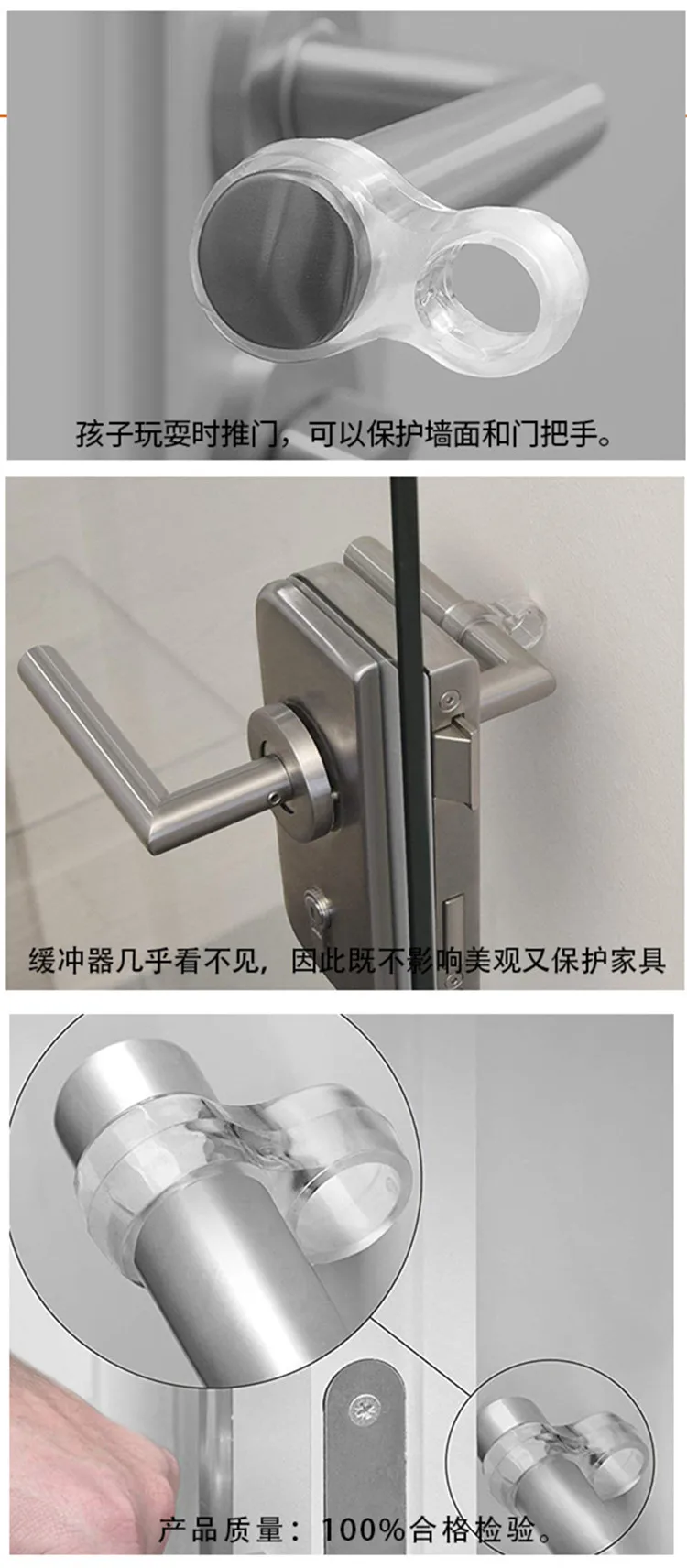 孩子玩耍时推门，可以保护墙面和门把手。

缓冲器几乎看不见，因此既不影响美观又保护家具

产品质量：100%合格检验。