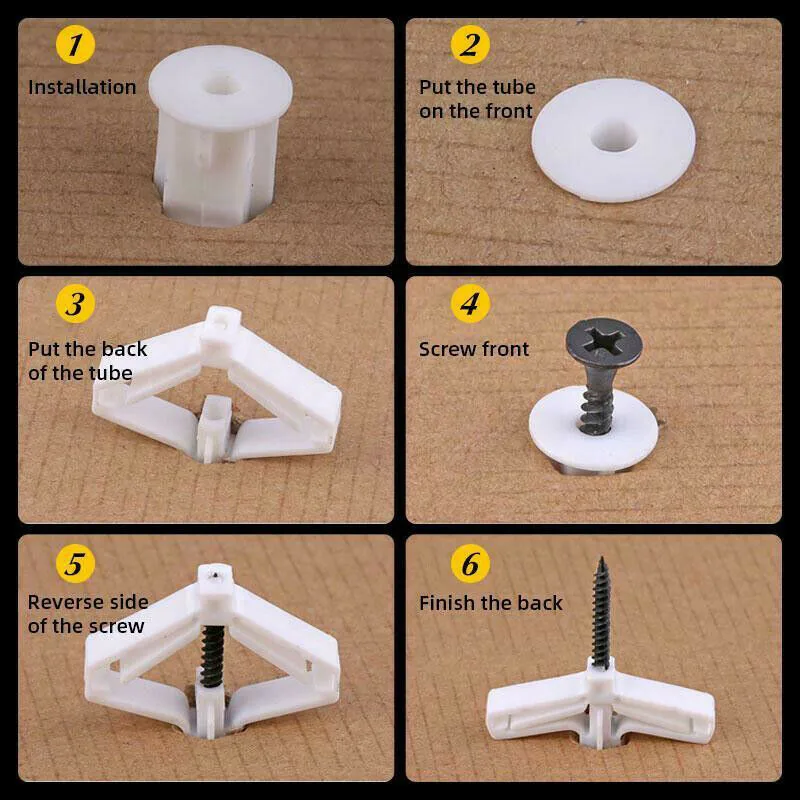 1
Installation

2
Put the tube on the front

3
Put the back of the tube

4
Screw front

5
Reverse side of the screw

6
Finish the back