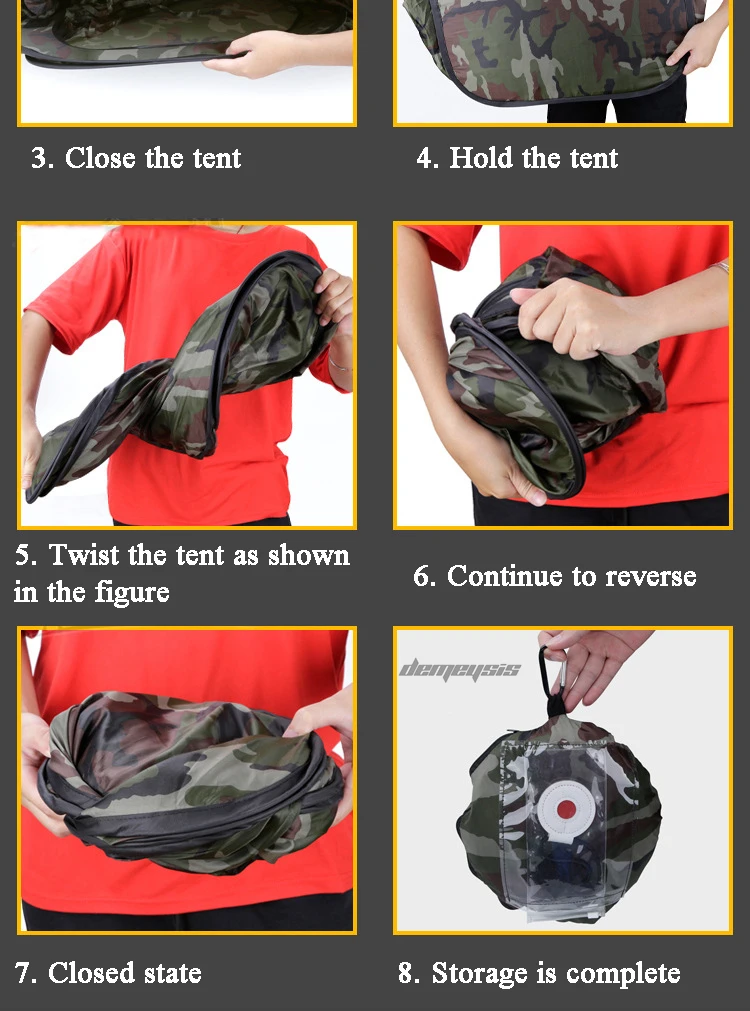 3. Close the tent

4. Hold the tent

5. Twist the tent as shown in the figure

6. Continue to reverse

demeysis

7. Closed state

8. Storage is complete